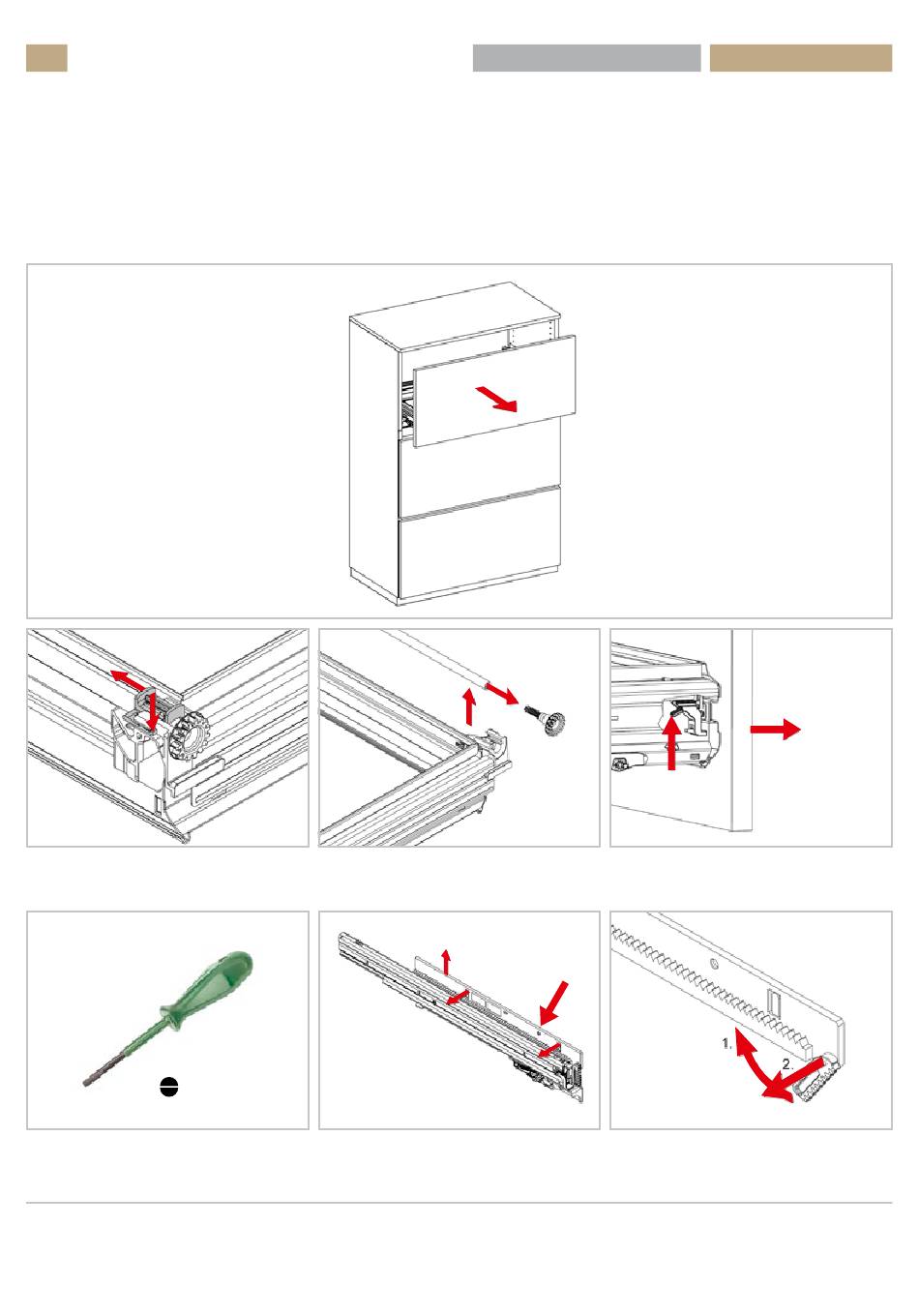 1.

2.