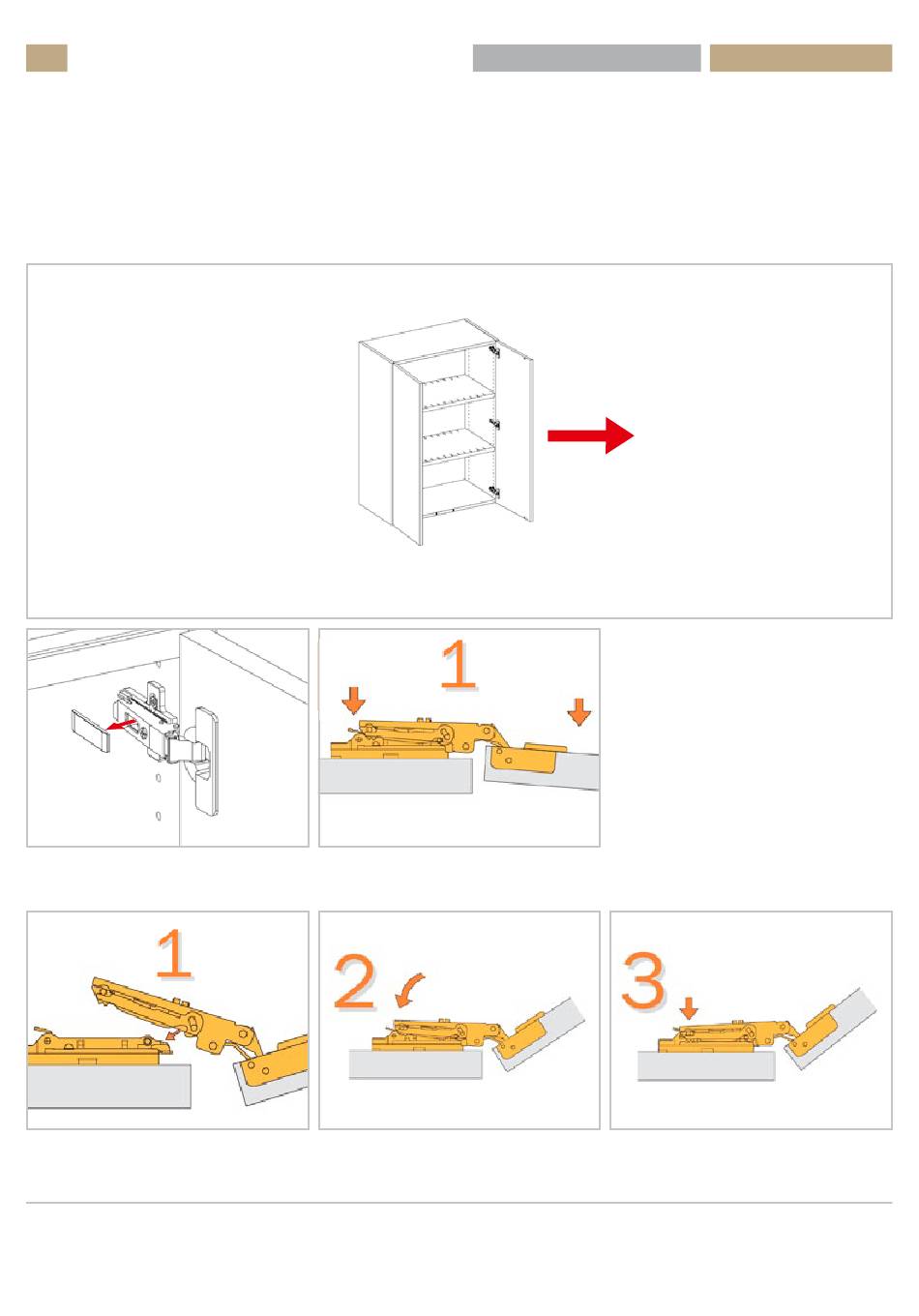 1

1

2

3