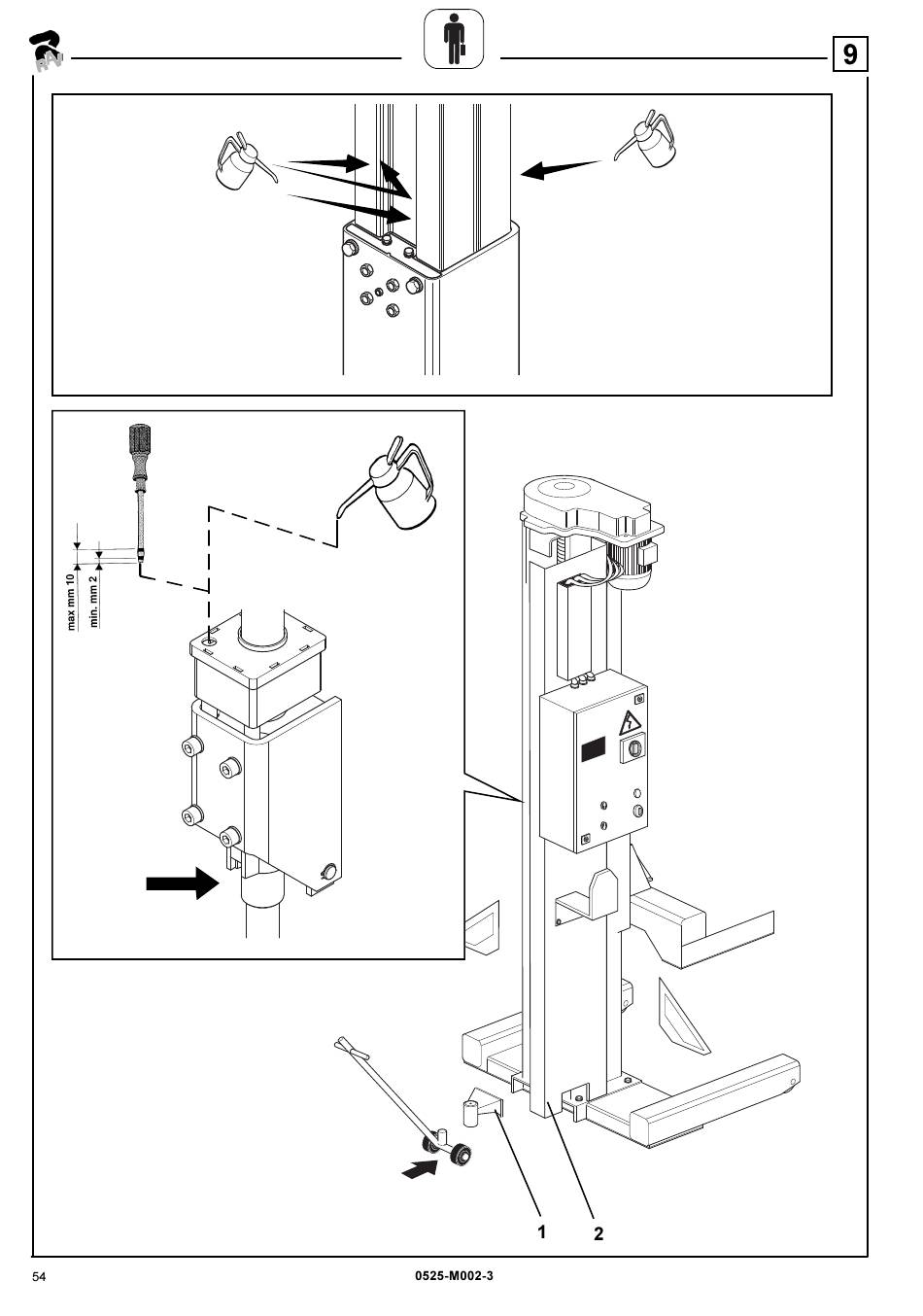 RAV

9

max mm 10
min. mm 2

1
2

54
0525-M002-3