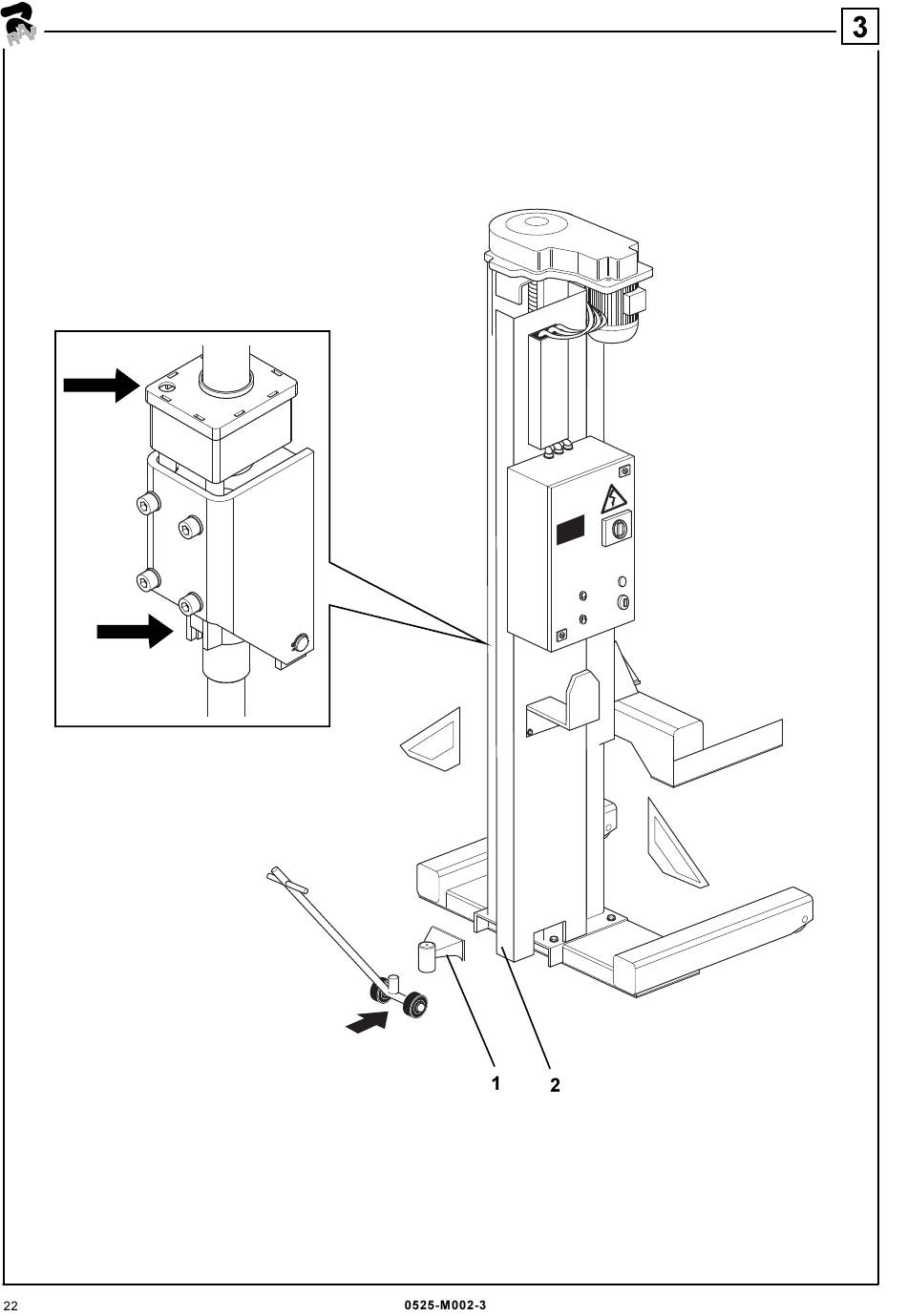 RAV

3

1
2

22
0525-M002-3