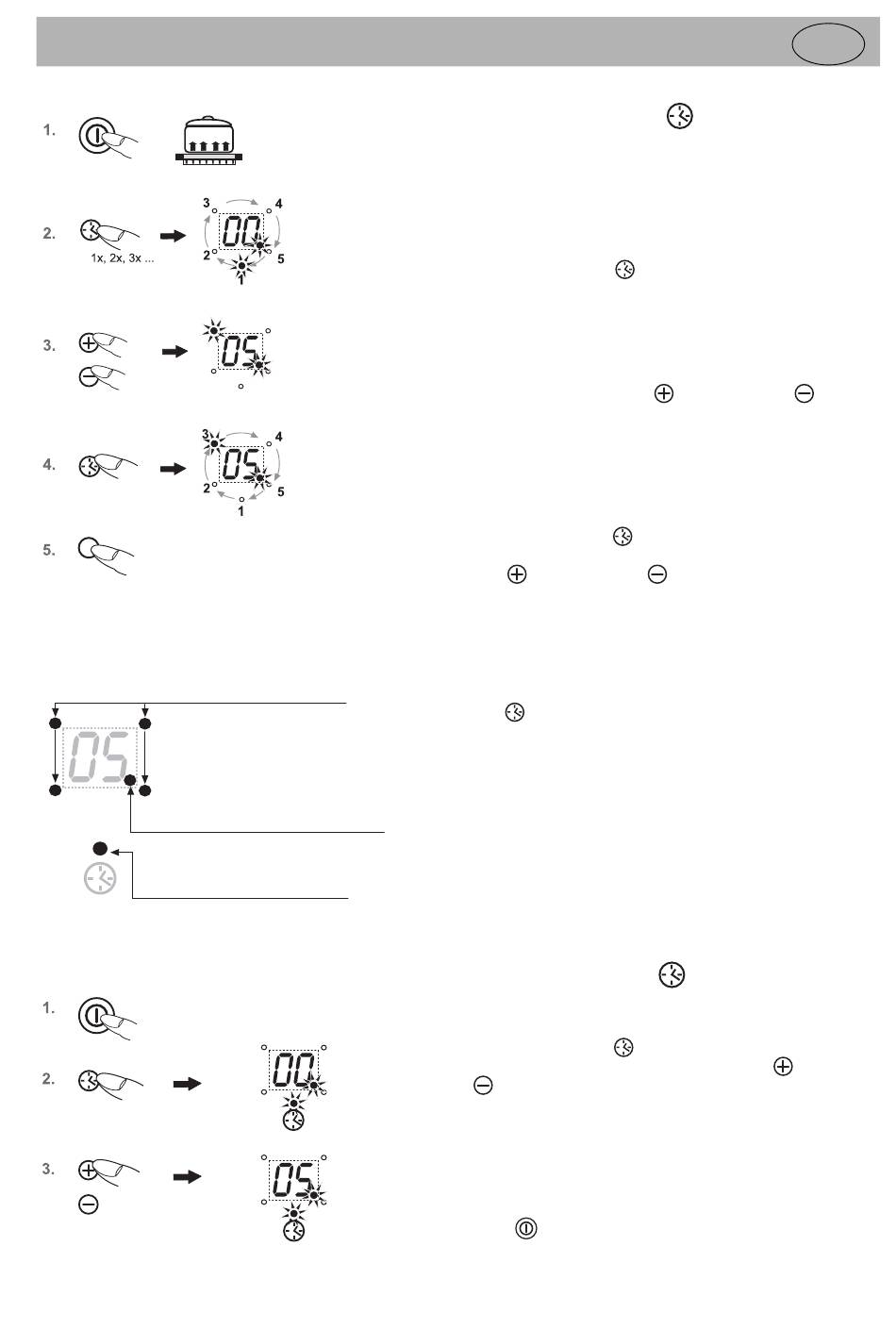 1.

2.

1x, 2x, 3x ...

3

4

00

2

5

1

3.

05

4.

3

4

05

2

5

1

5.

05

1.

2.

00

3.

05