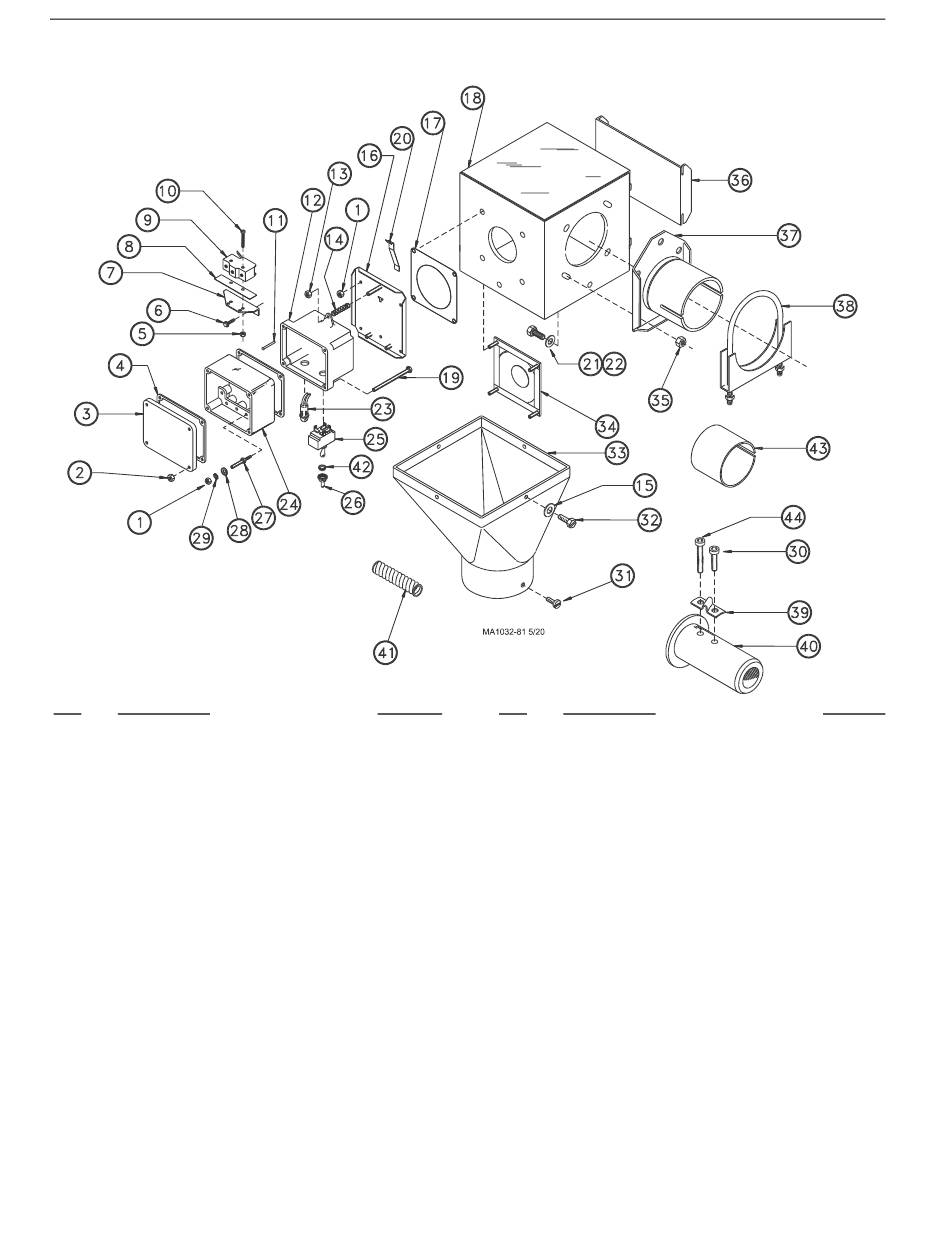 18
17
20
16
13
12
1
14
11
10
9
8
7
6
5
4
3
2
1
29
28
27
24
23
25
42
26
19
21
22
34
33
15
32
31
41
36
37
38
35
43
44
30
39
40
MA1032-81 5/20