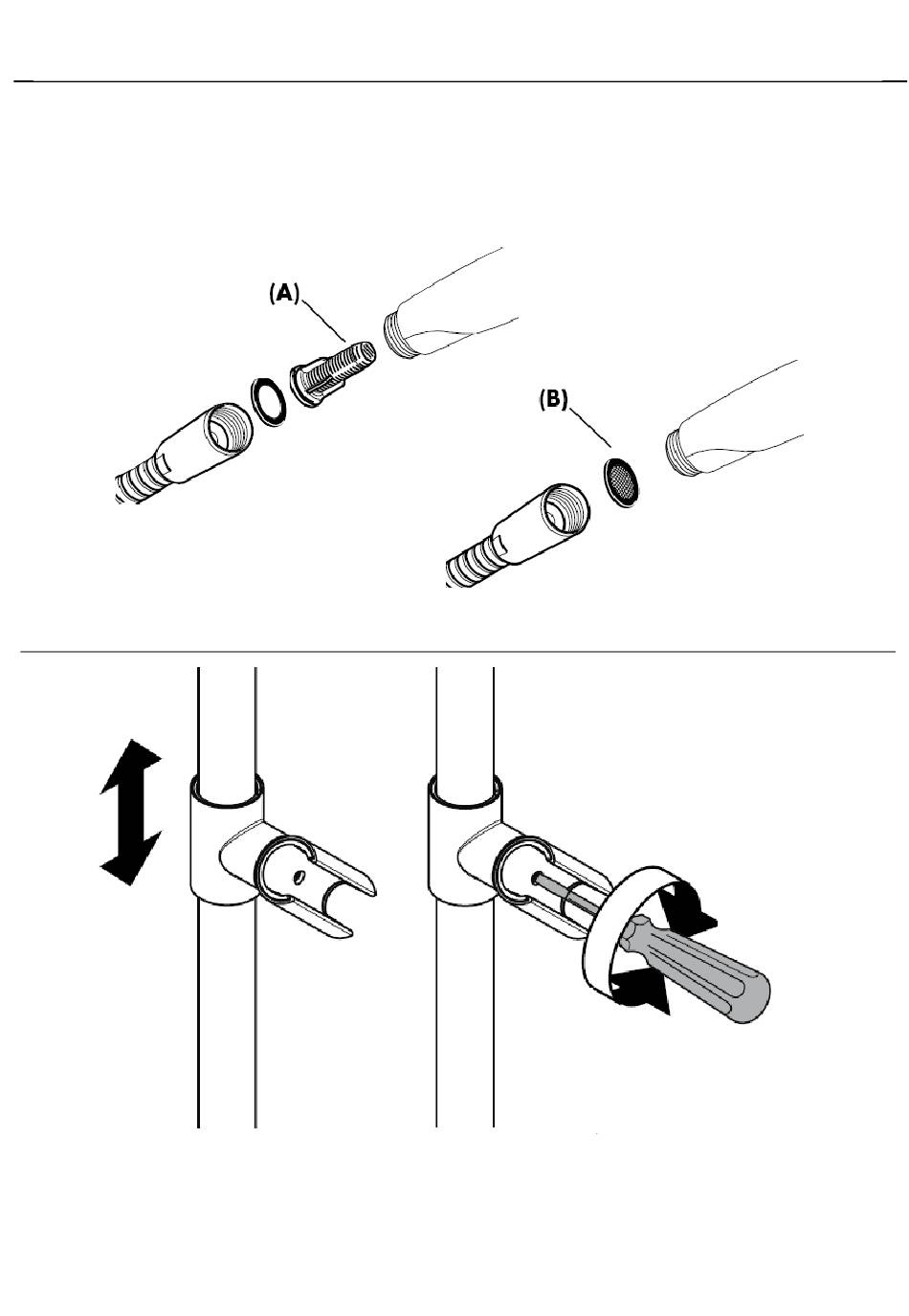 (A)

(B)