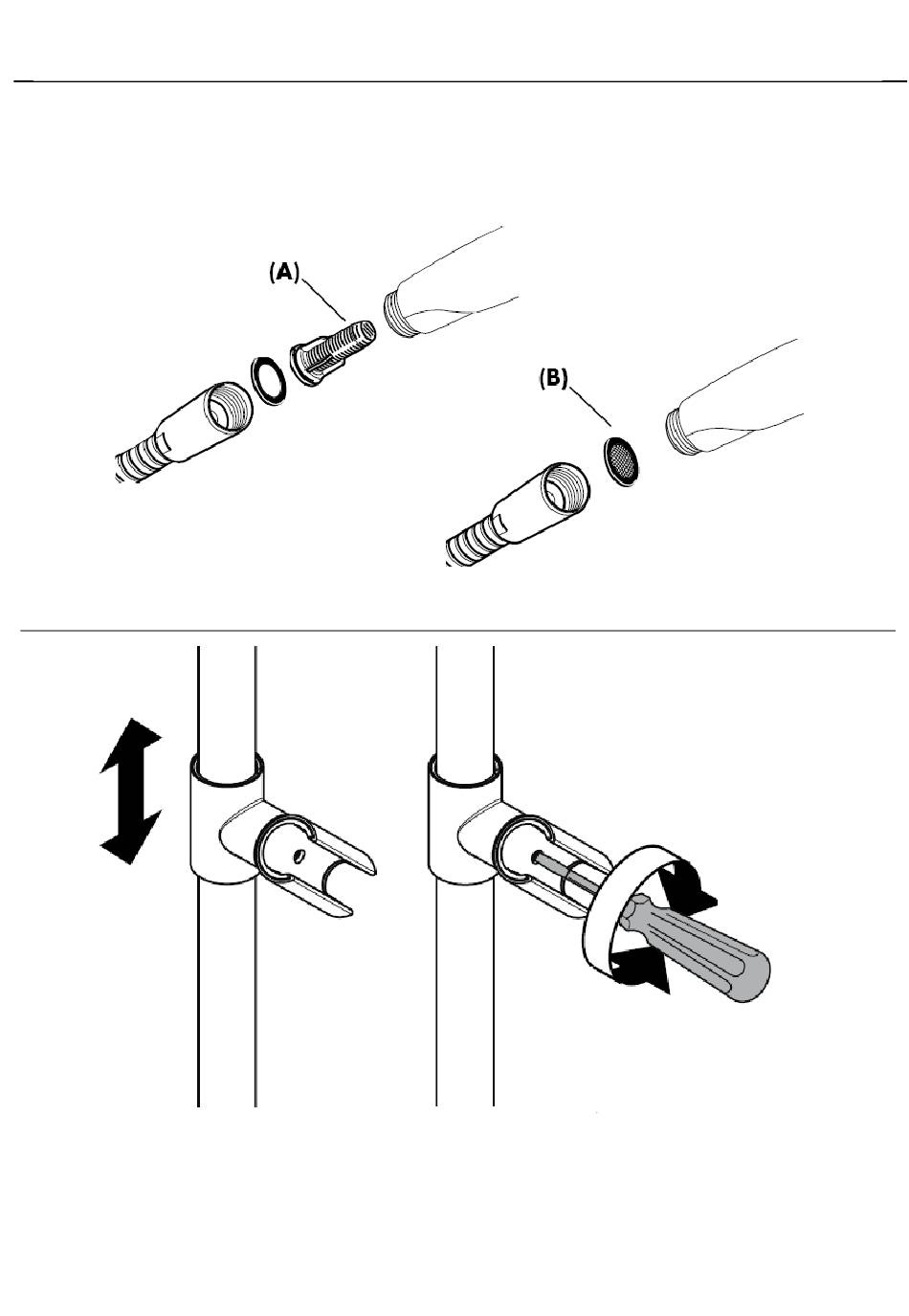 (A)

(B)