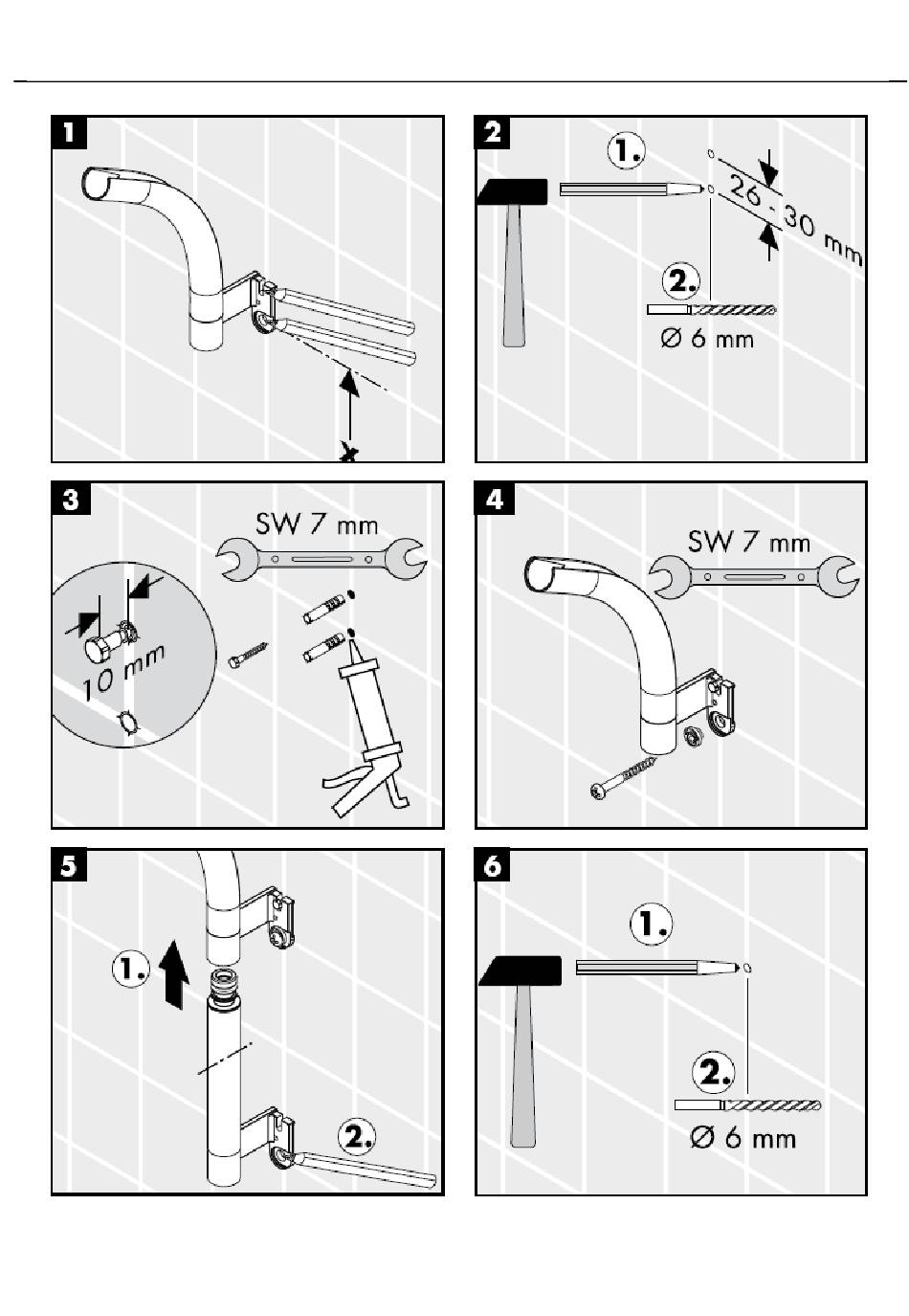 1

X

2

1.

26 - 30 mm

2.

Ø 6 mm

3

SW 7 mm

10 mm

4

SW 7 mm

5

1.

2.

6

1.

2.

Ø 6 mm