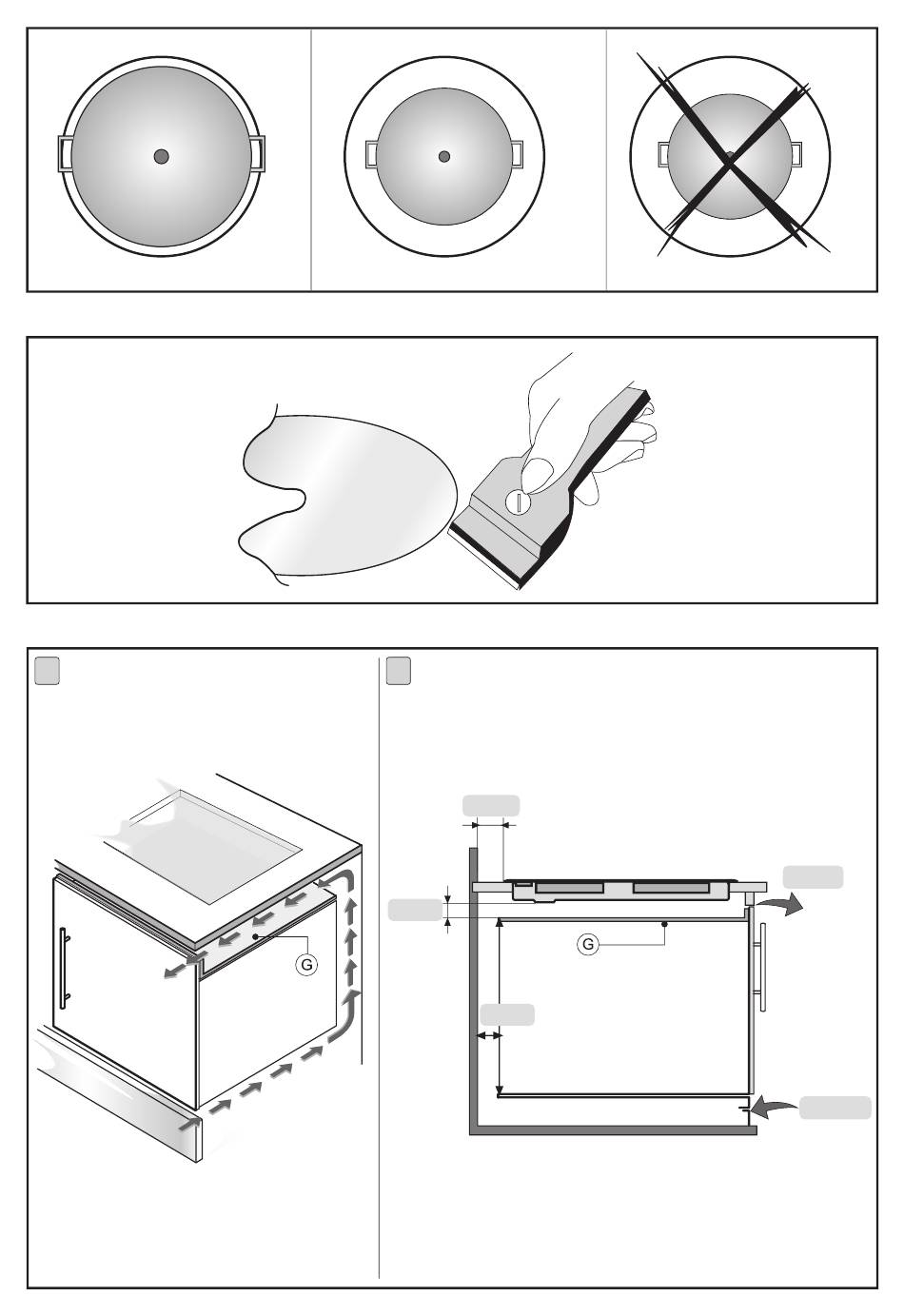 G

G