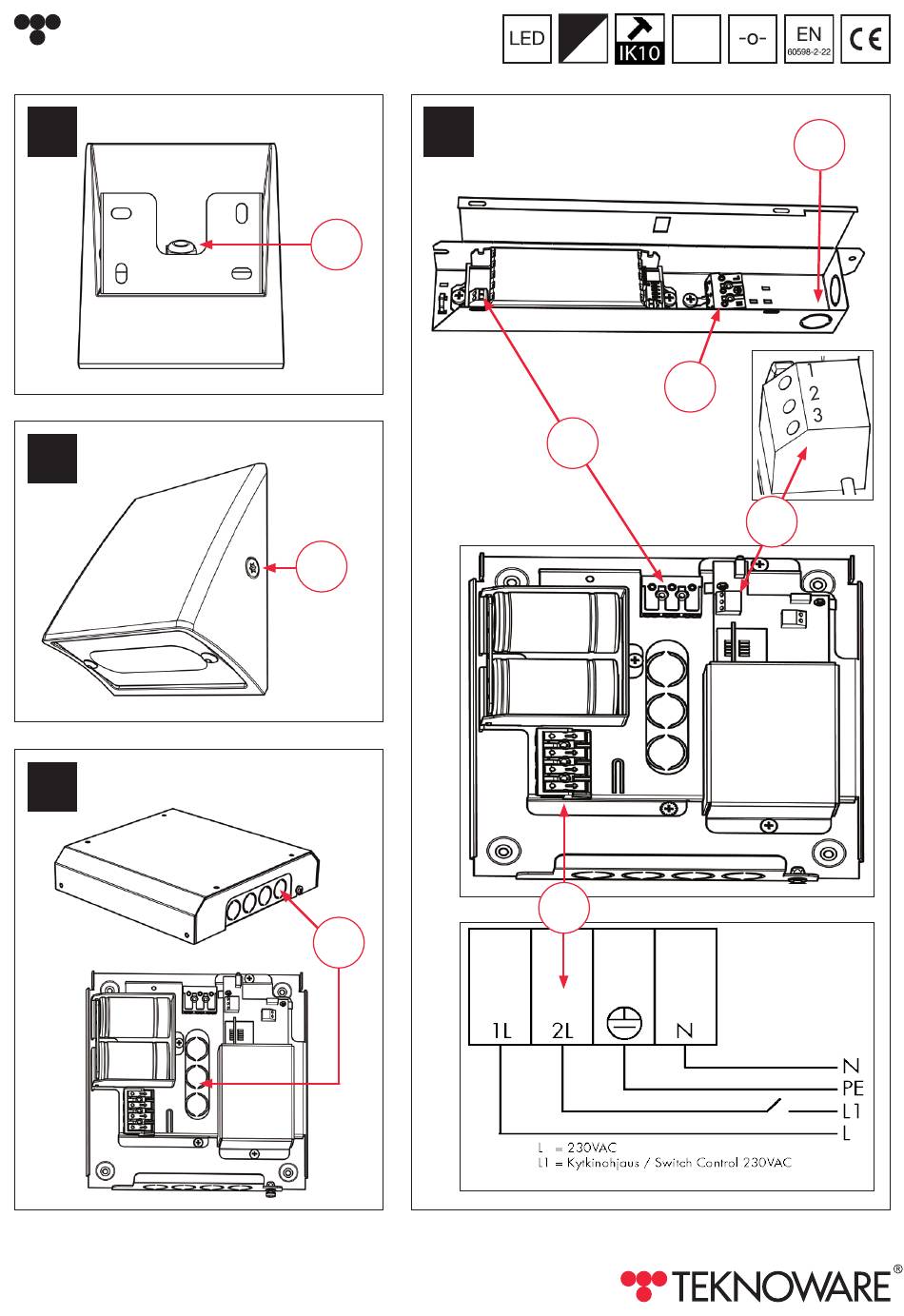 LED

IK10

-o-

EN
60598-2-22

CE

1
2
3

1L 2L N

N
PE
L1
L

L = 230VAC
L1 = Kytkinohjaus / Switch Control 230VAC

TEKNOWARE®