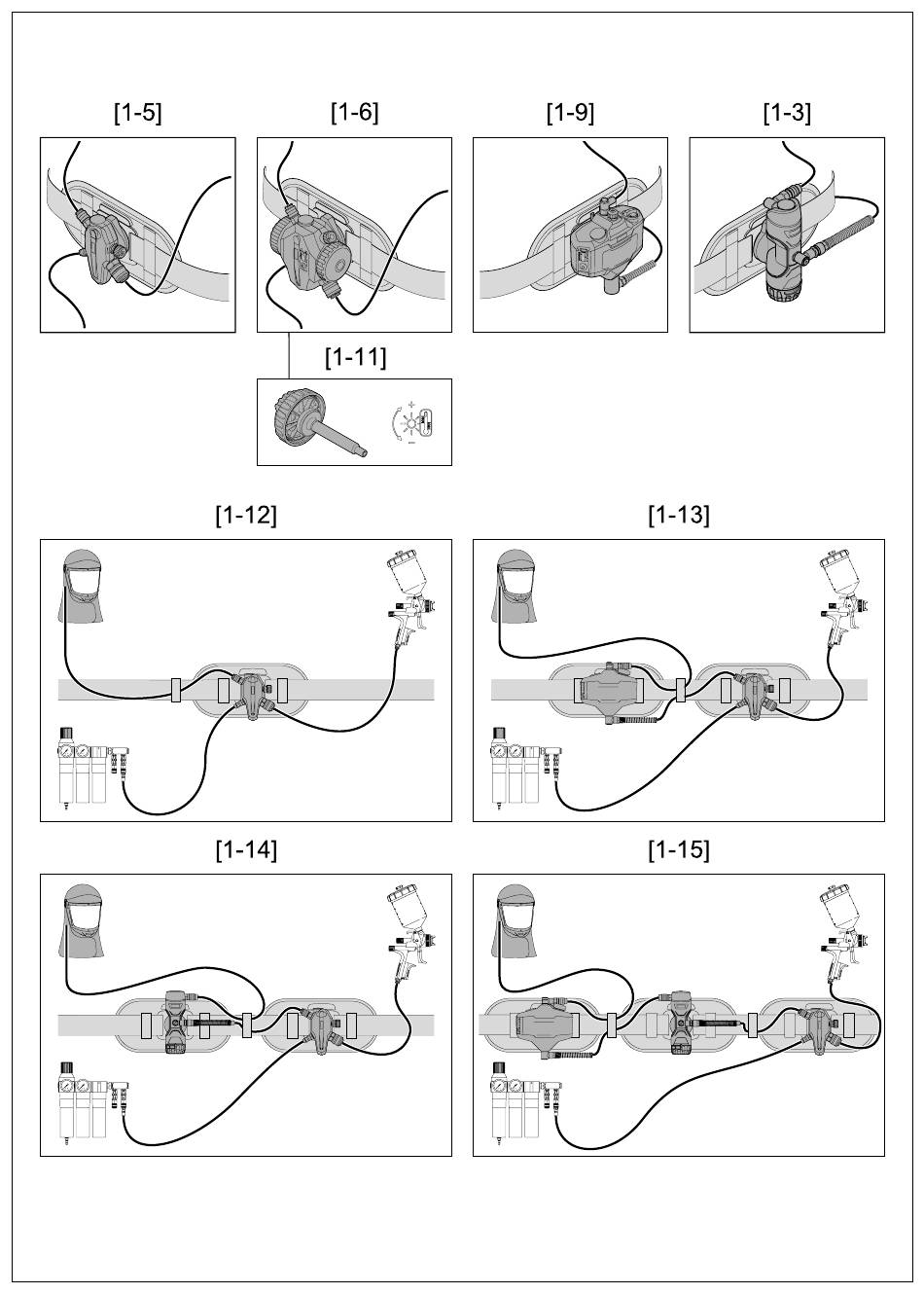 [1-5]

[1-6]

[1-9]

[1-3]

[1-11]

[1-12]

[1-13]

[1-14]

[1-15]