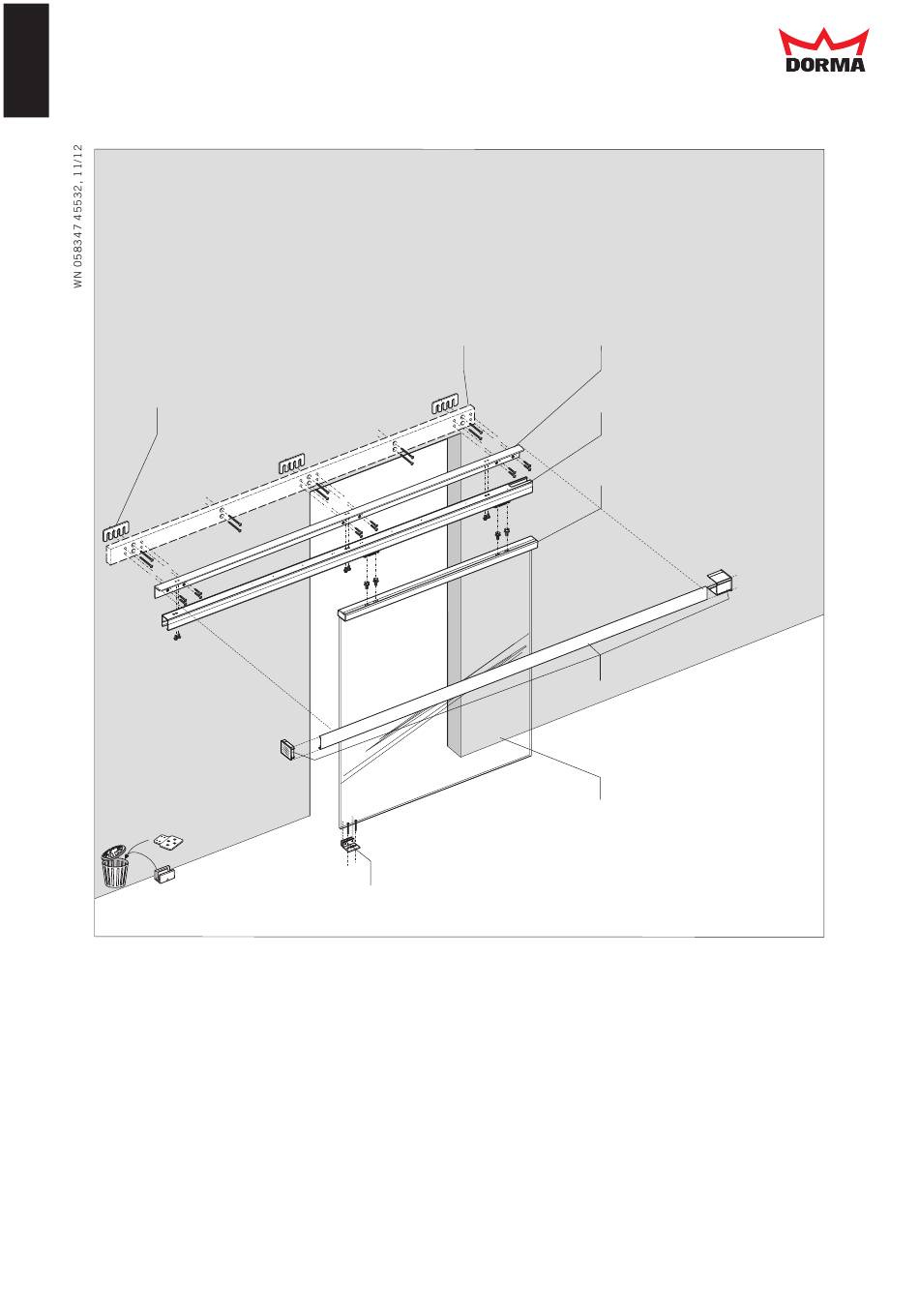 DORMA

WN 058347 45532, 11/12