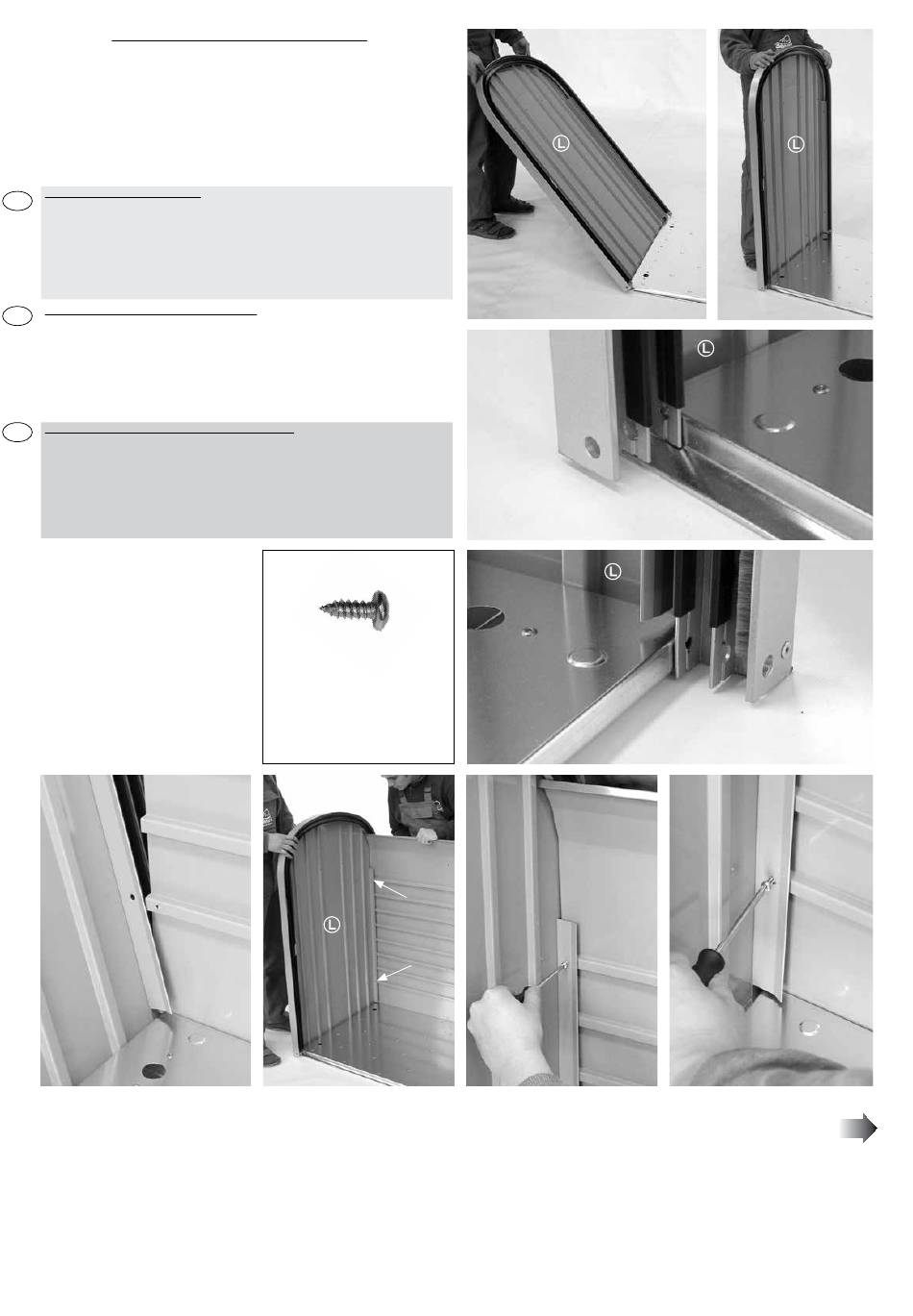 Ⓛ

Ⓛ

Ⓛ

Ⓛ

Ⓛ