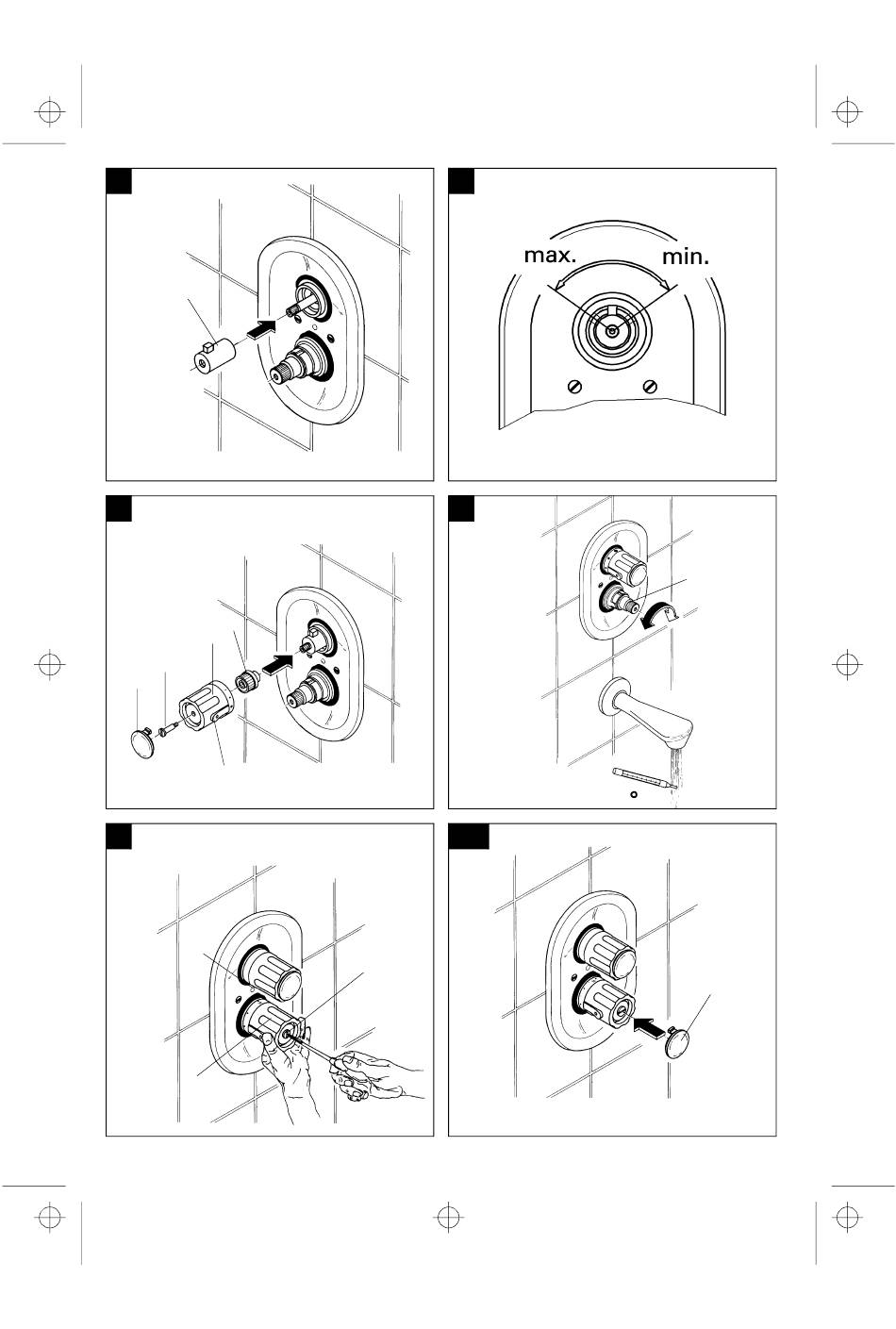 max.
min.