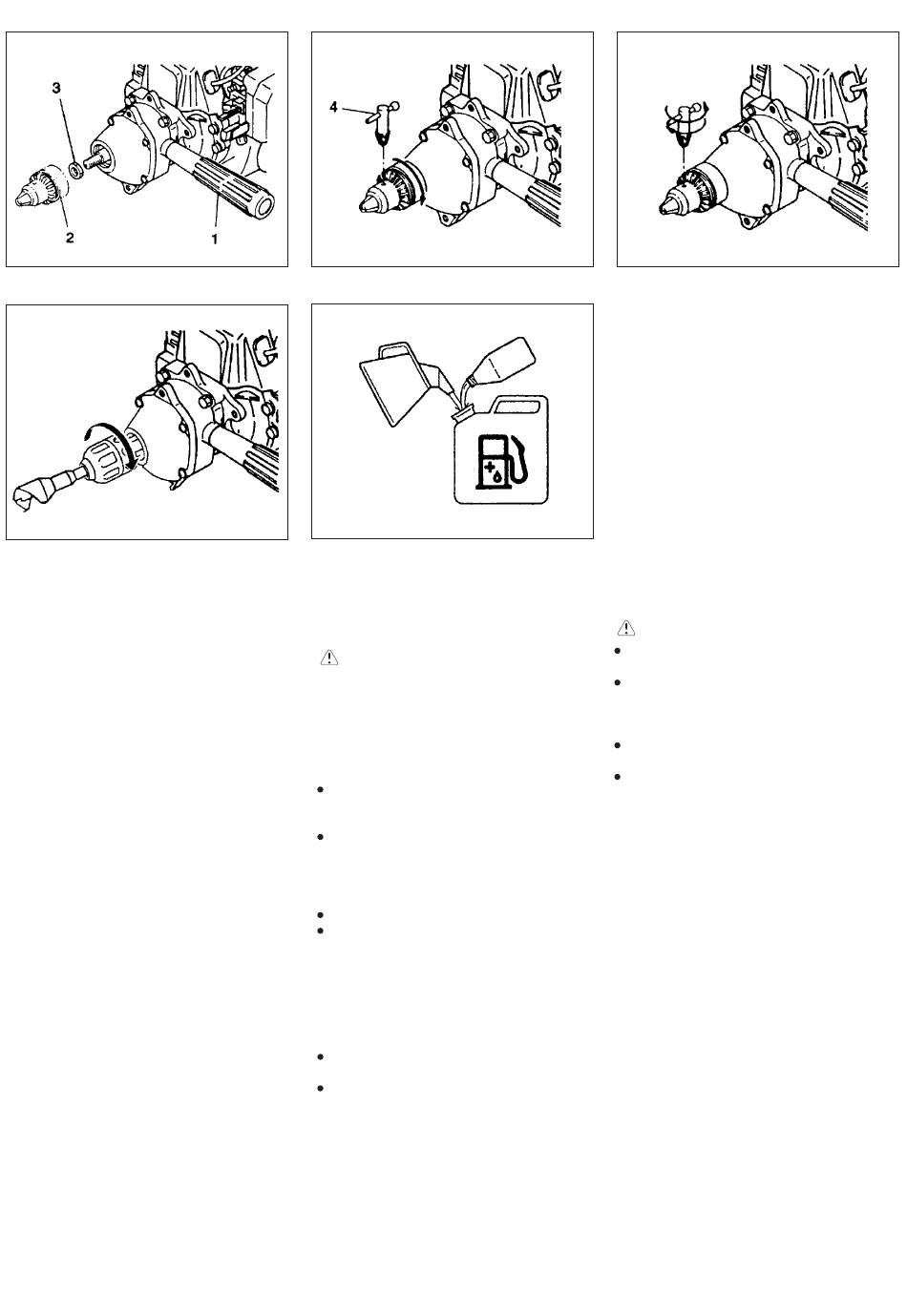 3

2

1

4