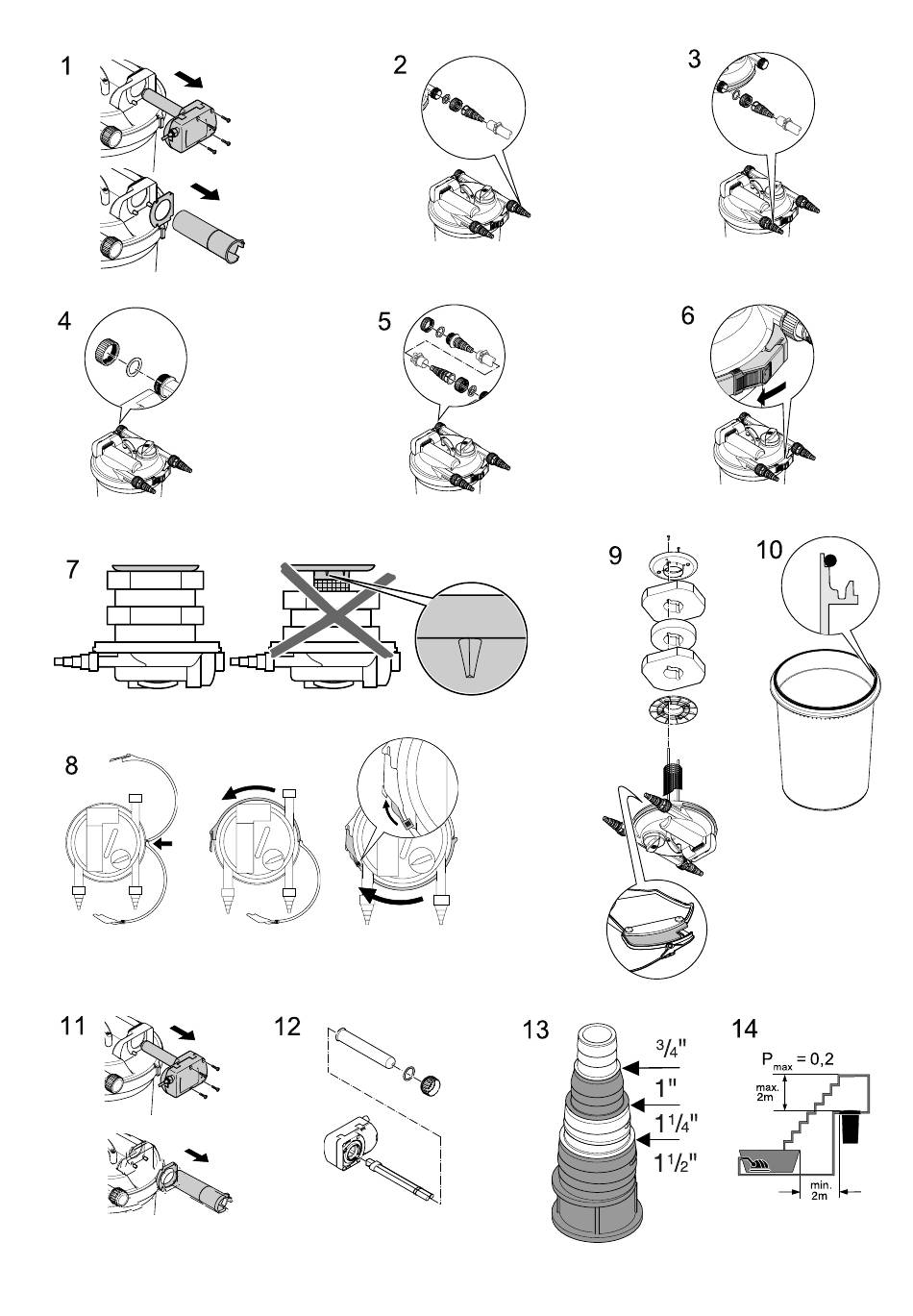 1

2

3

4

5

6

7

8

9

10

11

12

13

$^3/_4$"

1"

$1^1/_4$"

$1^1/_2$"

14

$P_{max} = 0,2$

max. 2m

min. 2m