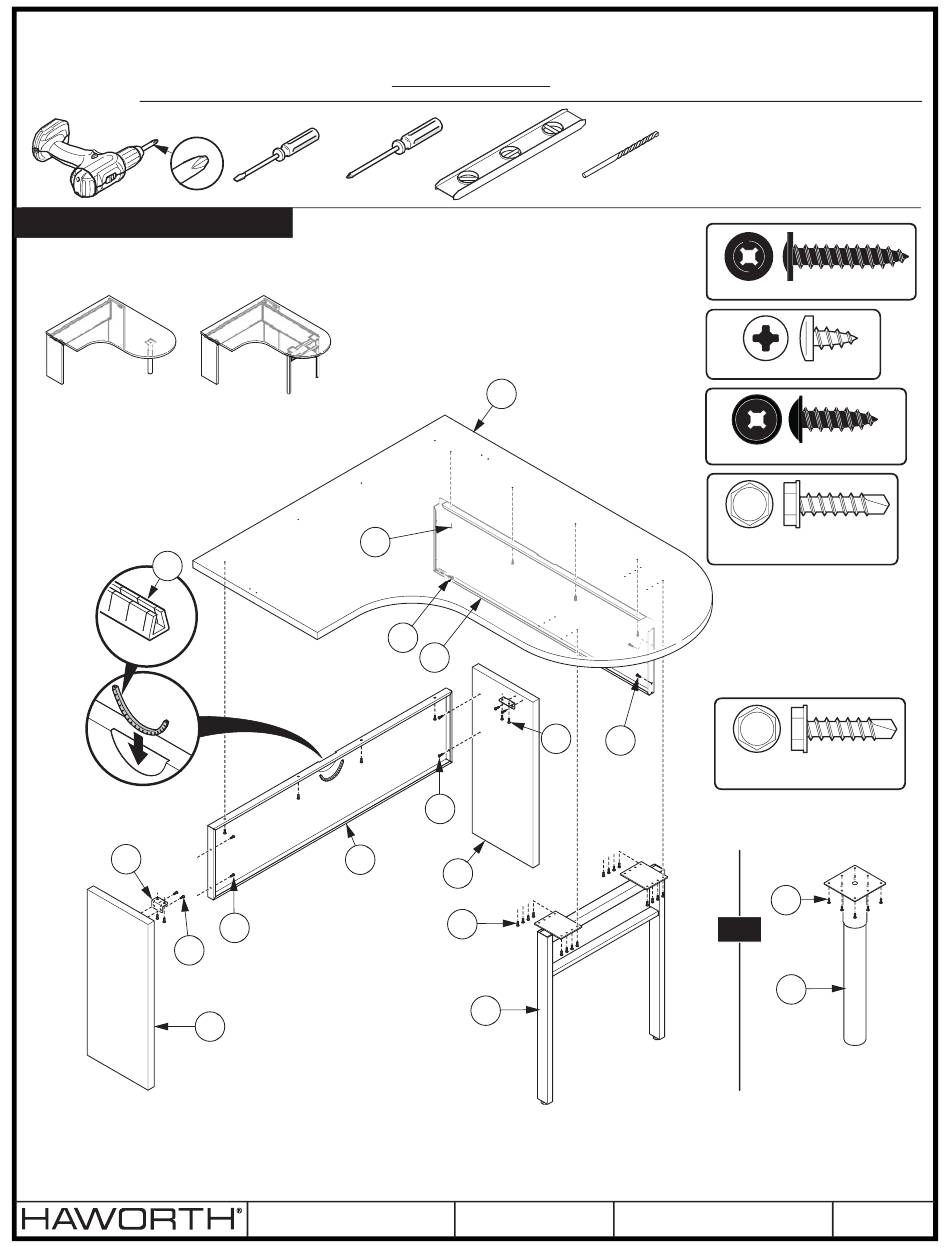 HAWORTH®