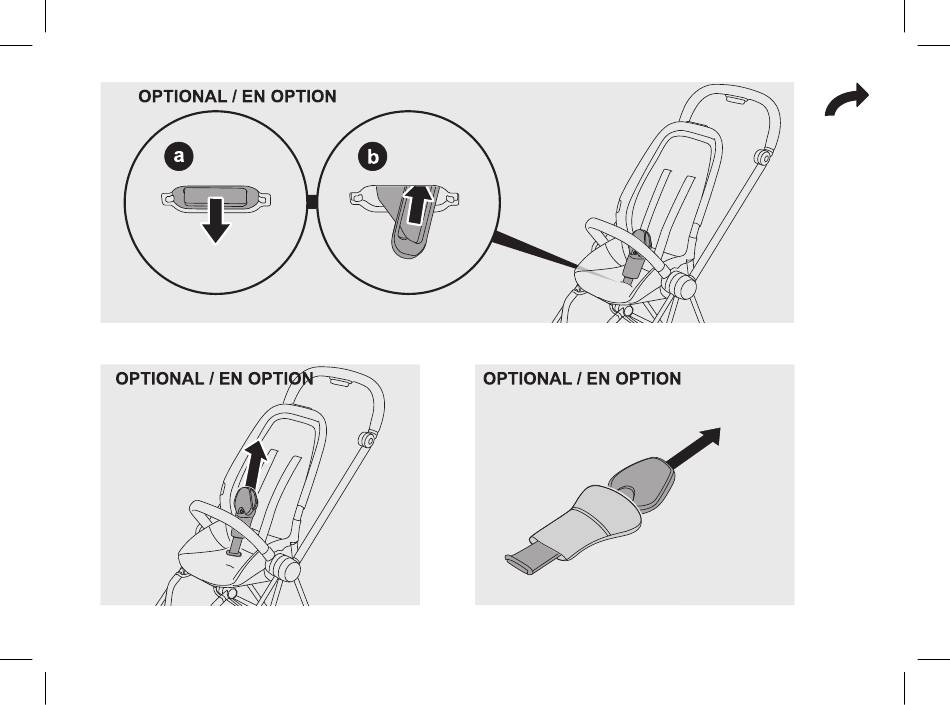 OPTIONAL / EN OPTION

a

b

OPTIONAL / EN OPTION

OPTIONAL / EN OPTION