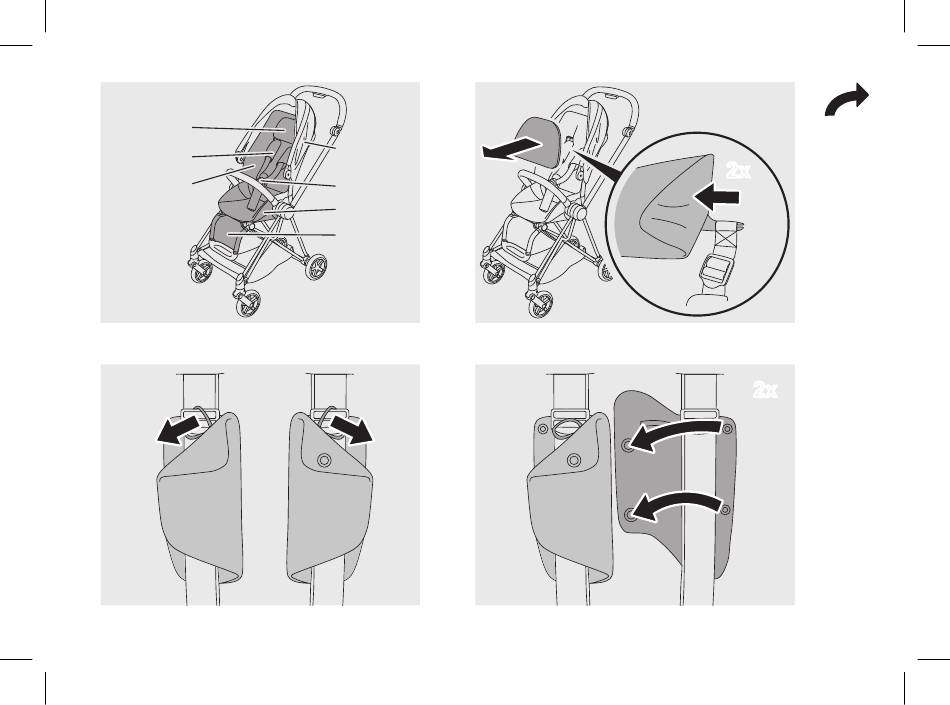 2x

2x