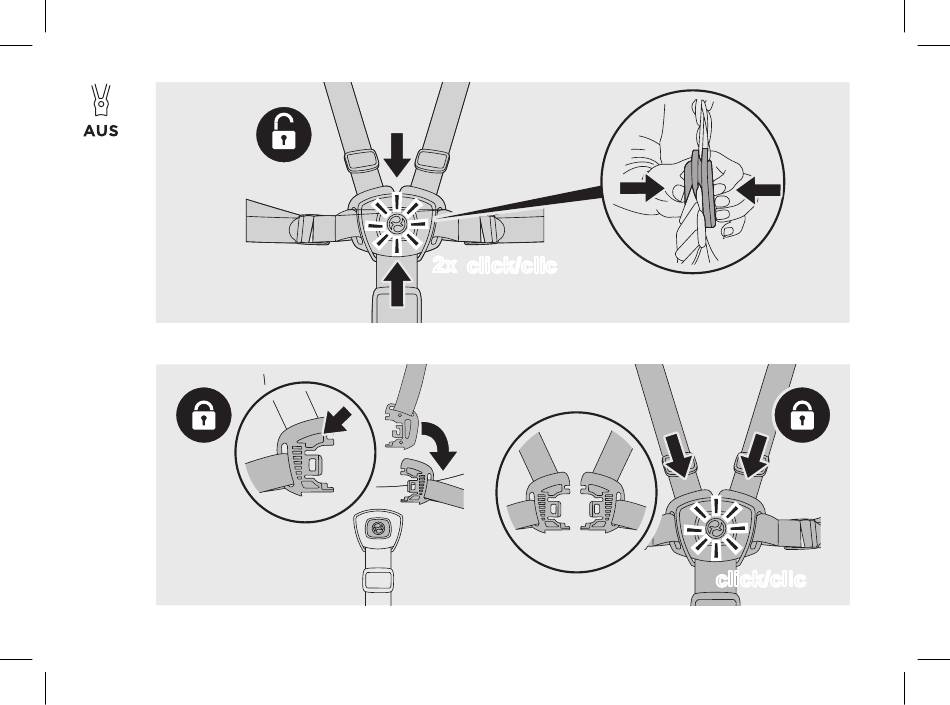 AUS

2x click/clic

click/clic