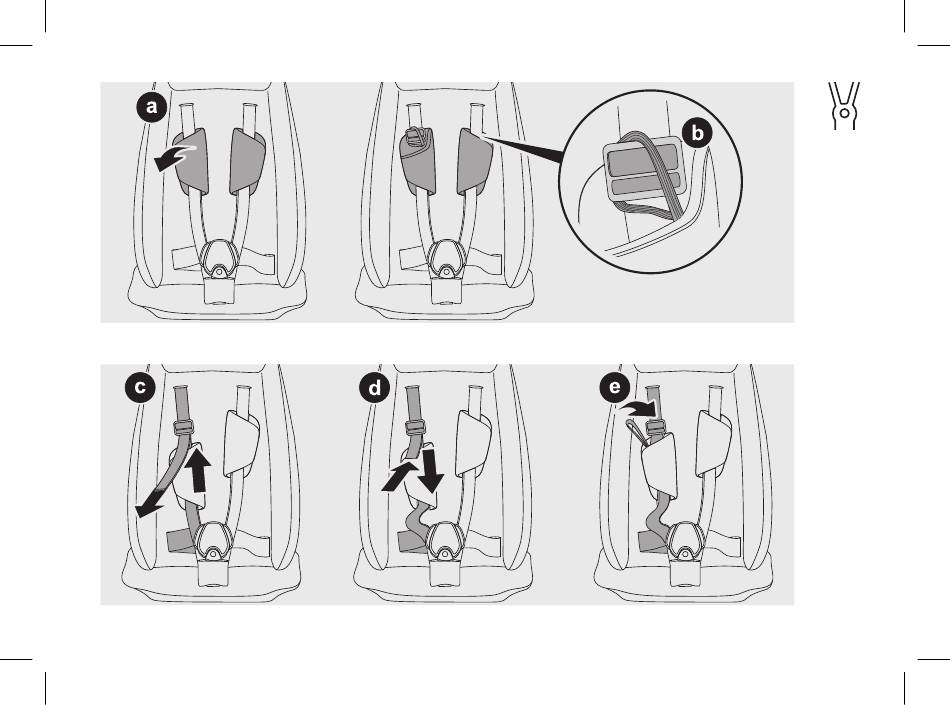 a

b

c

d

e