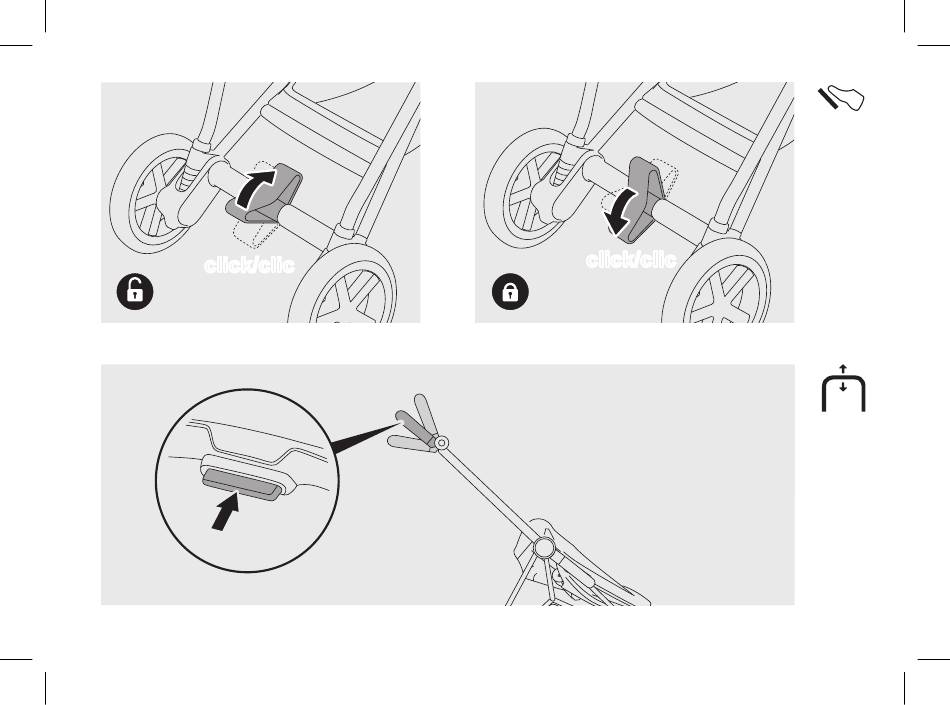 click/clic

click/clic