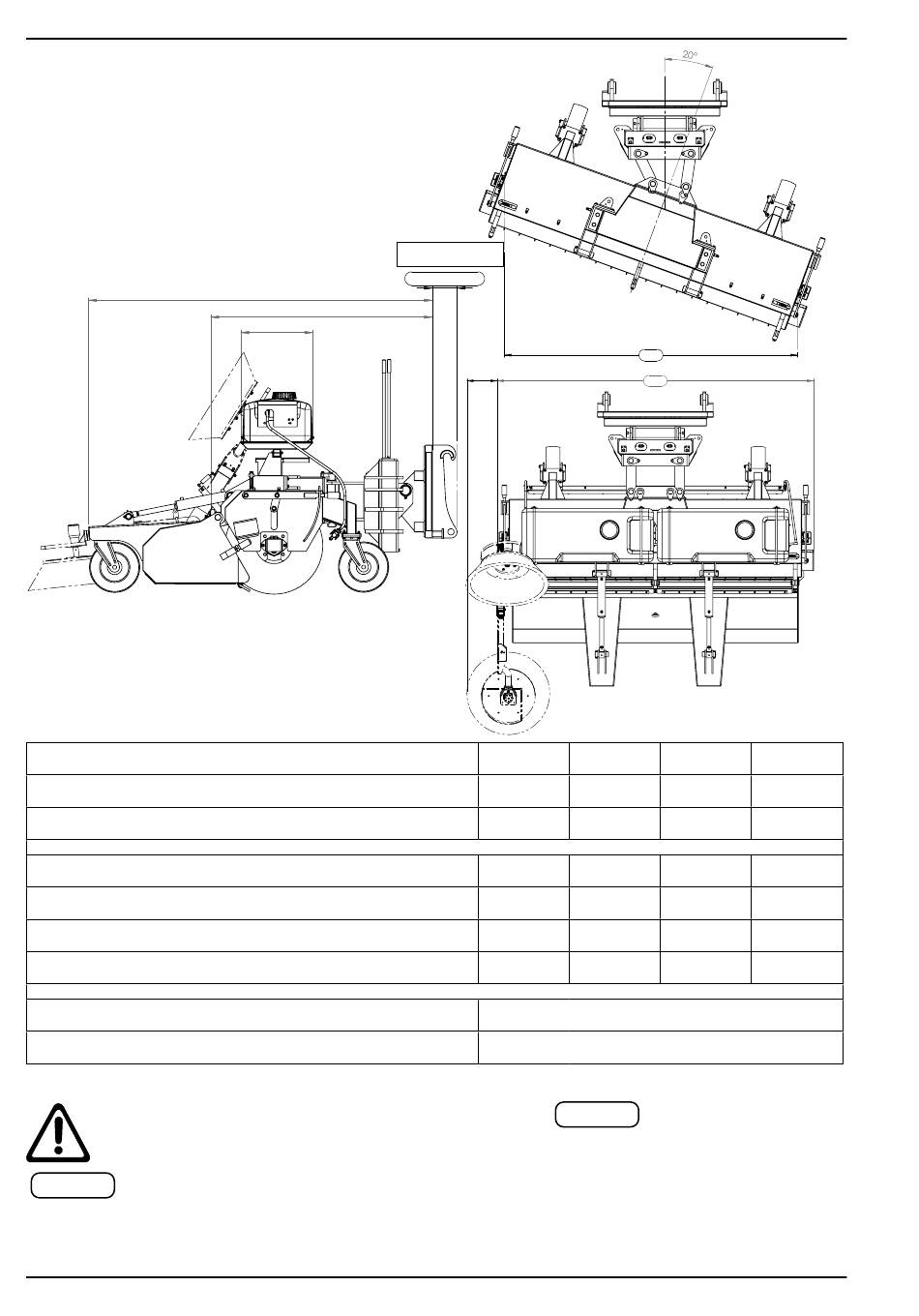 20°