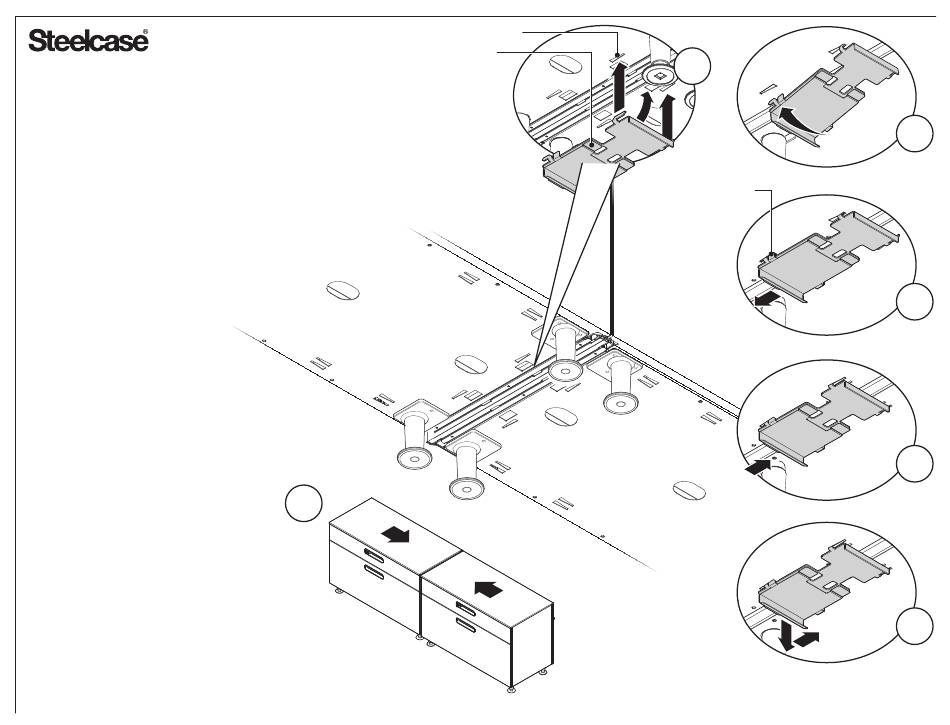 Steelcase®