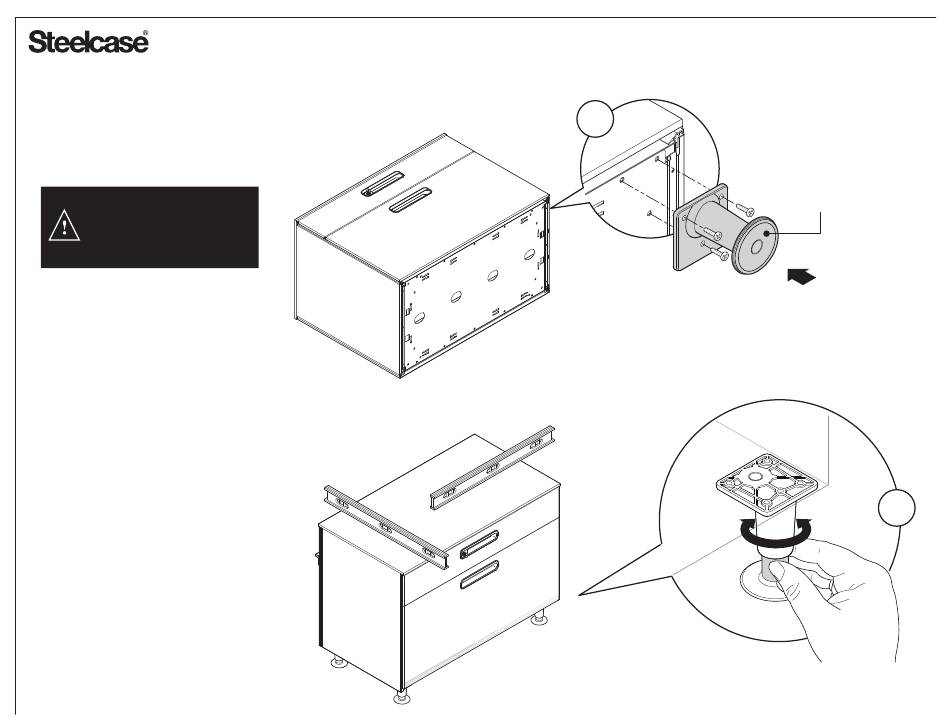 Steelcase®