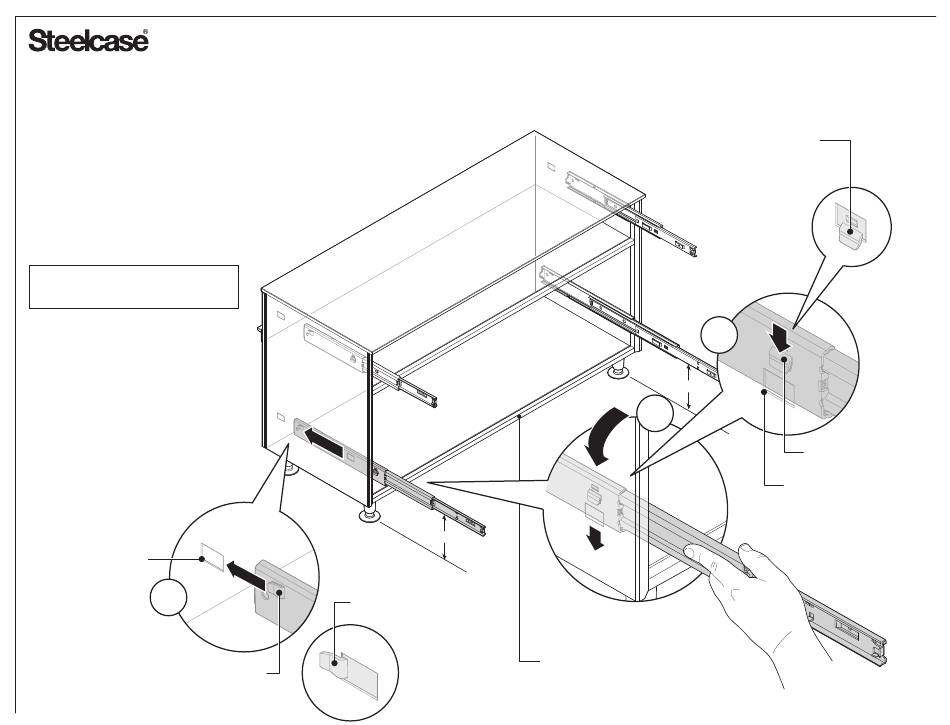 Steelcase®