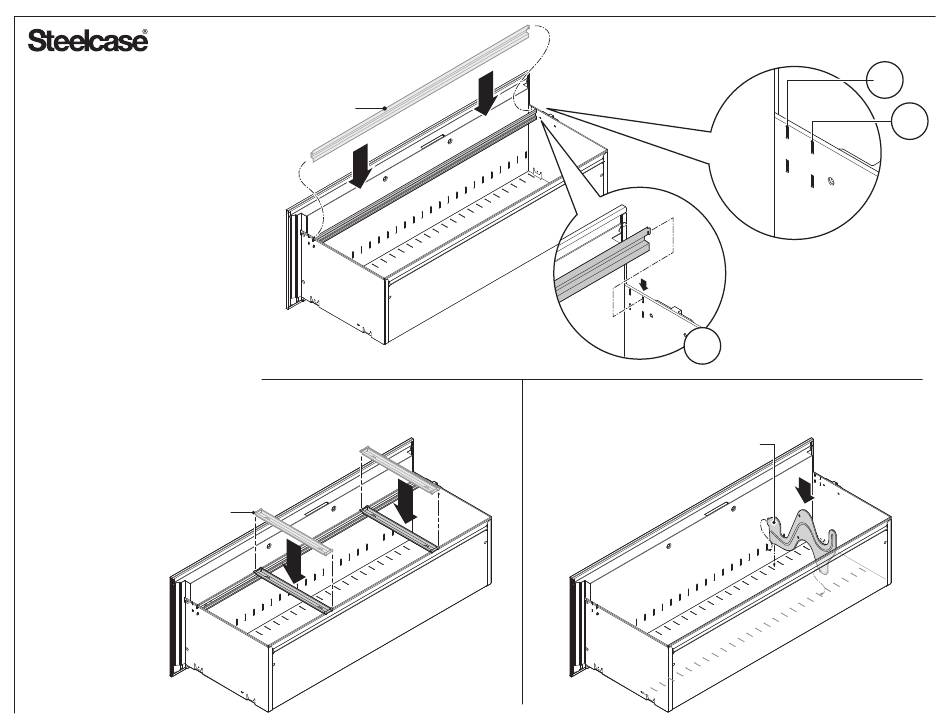 Steelcase®