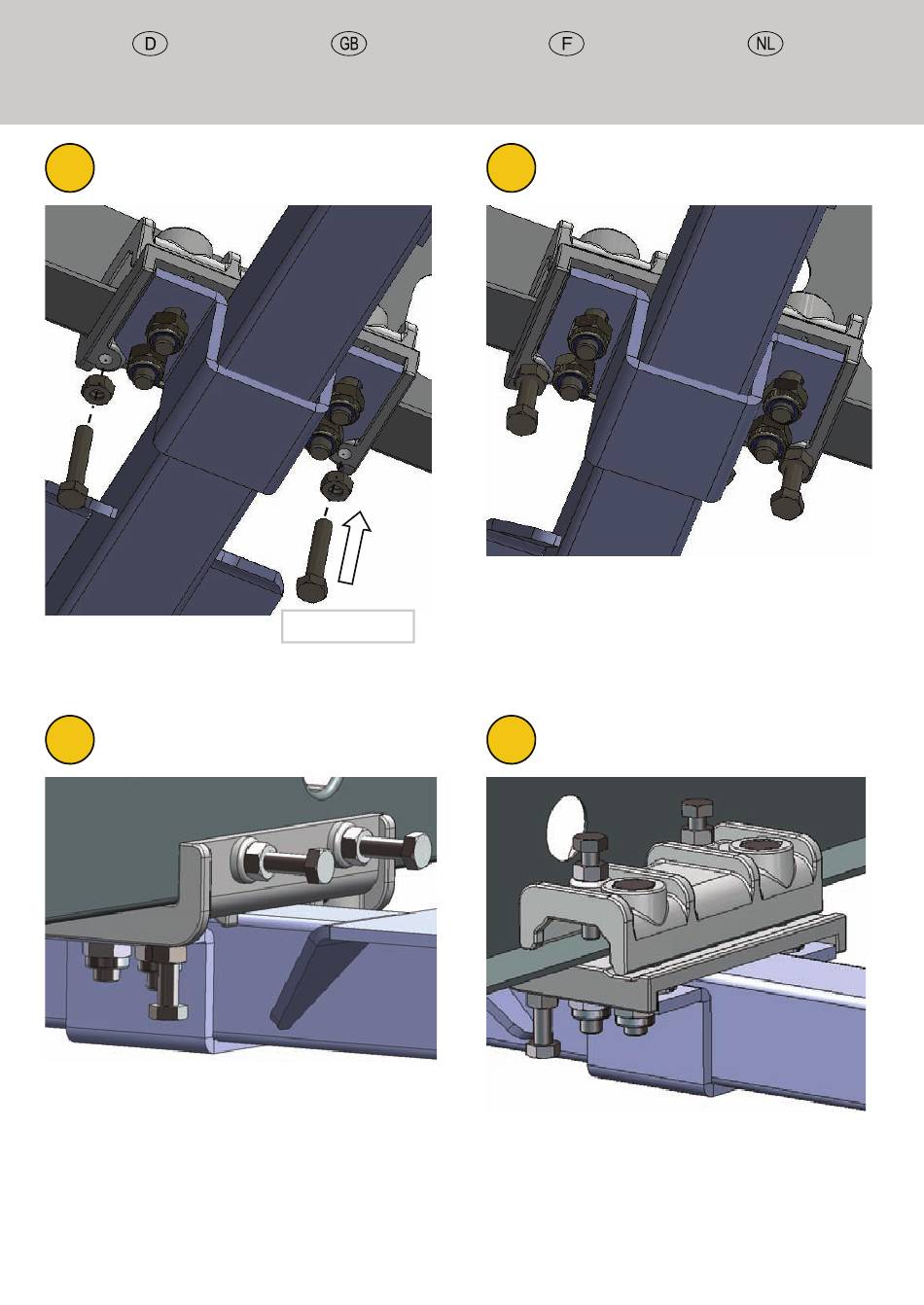 D

GB

F

NL