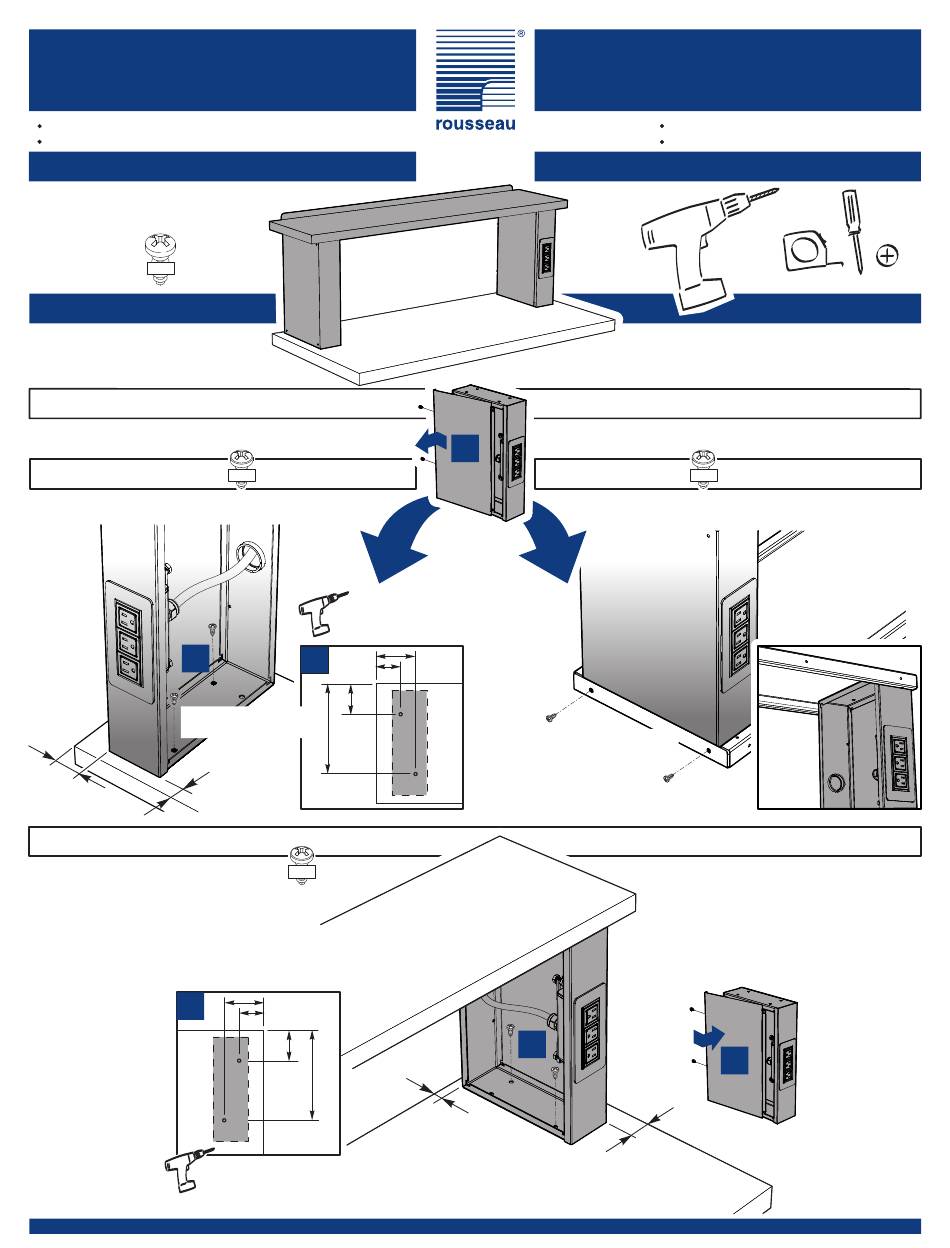 rousseau
®