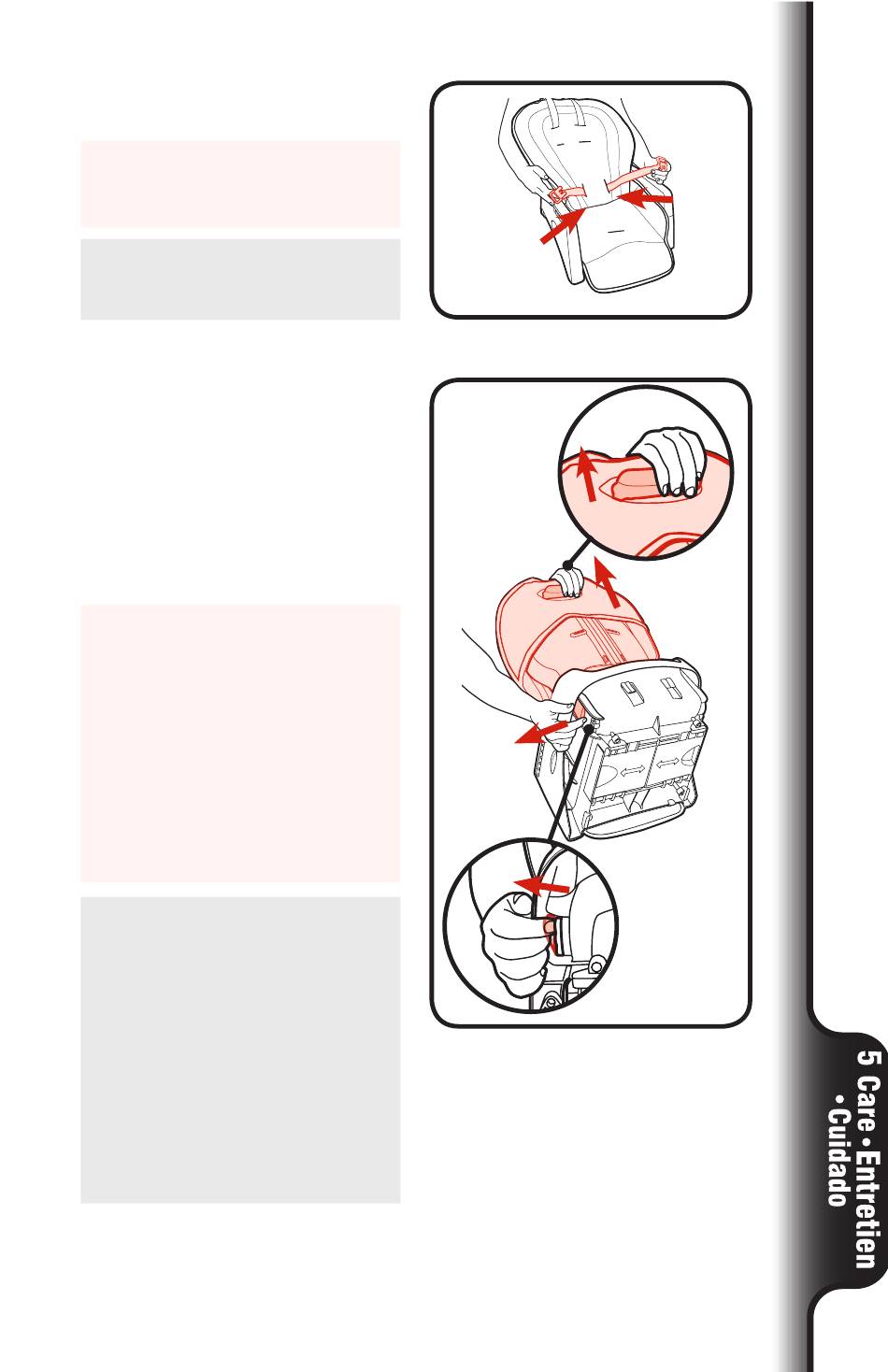 5 Care • Entretien • Cuidado