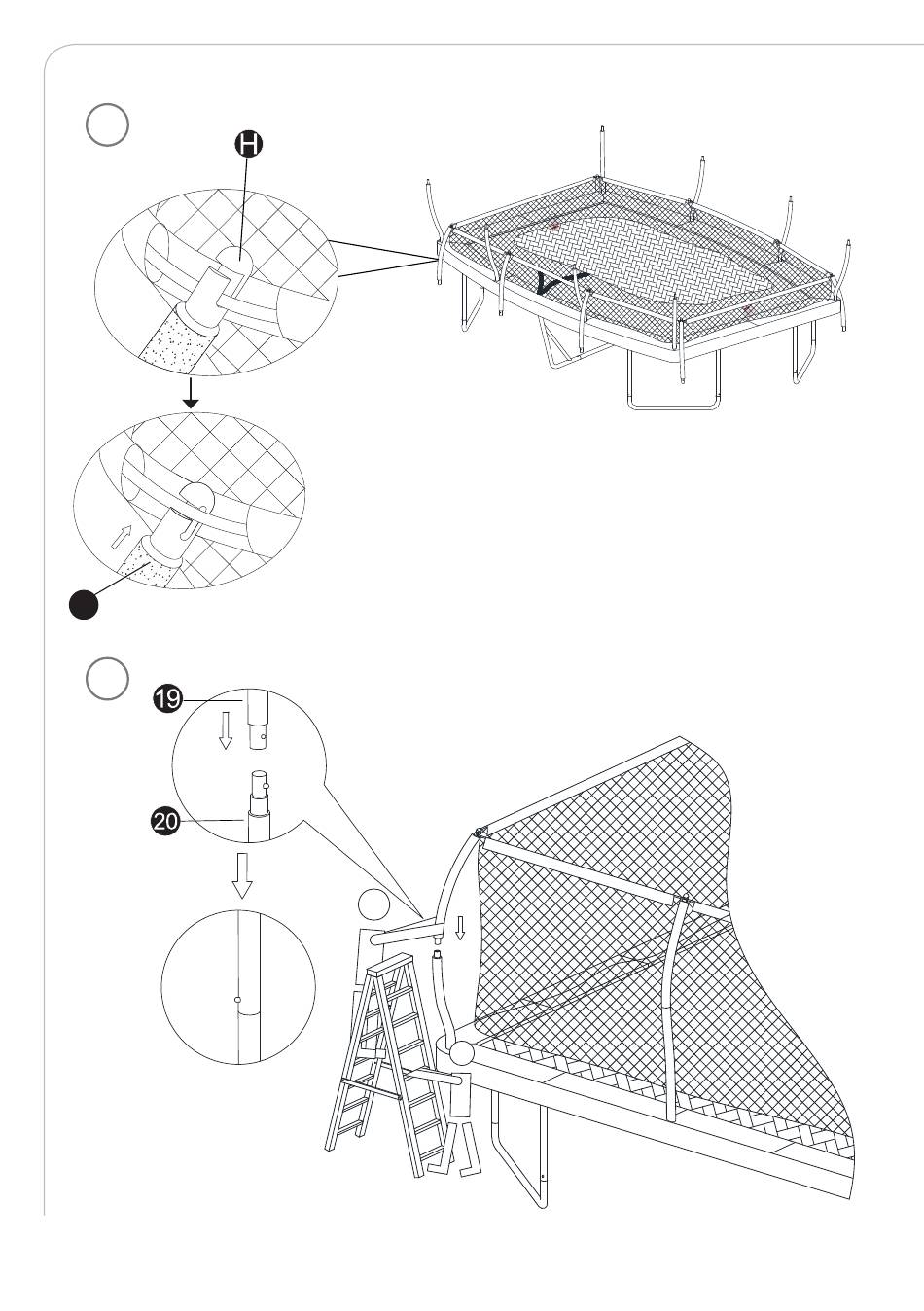 H

19

20