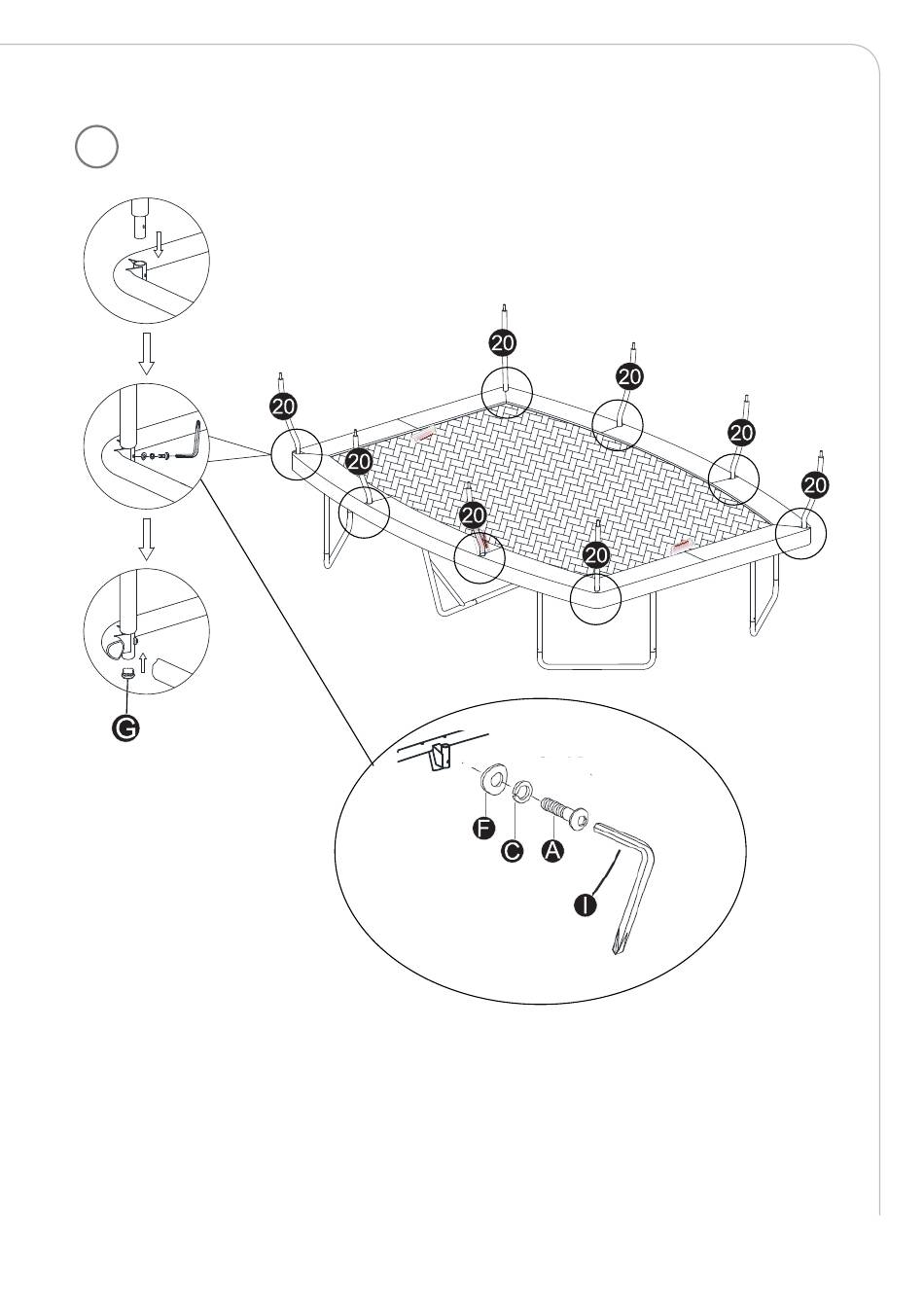 20
20
20
20
20
20
20
20
G
F
C
A
I