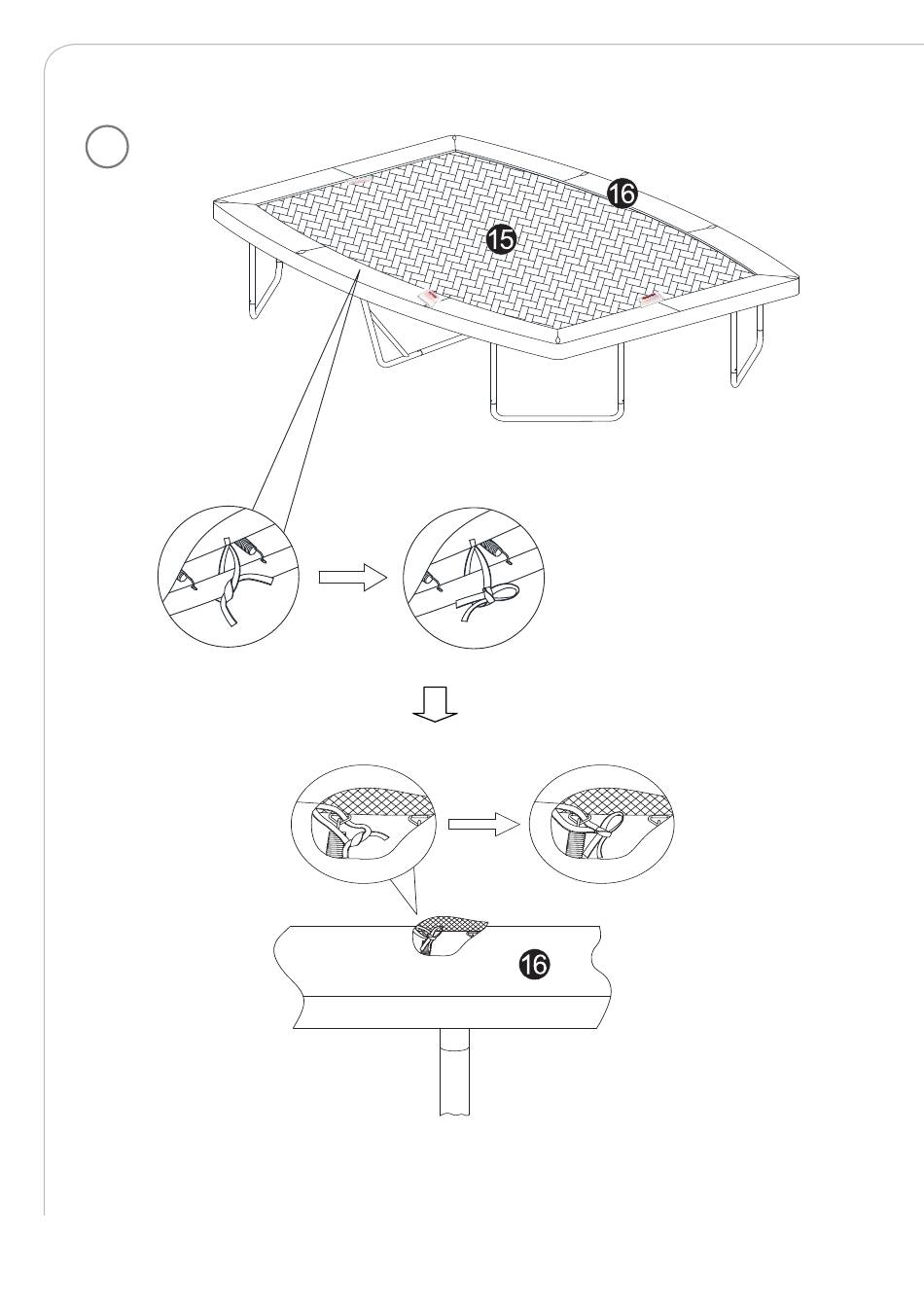 16

15

16