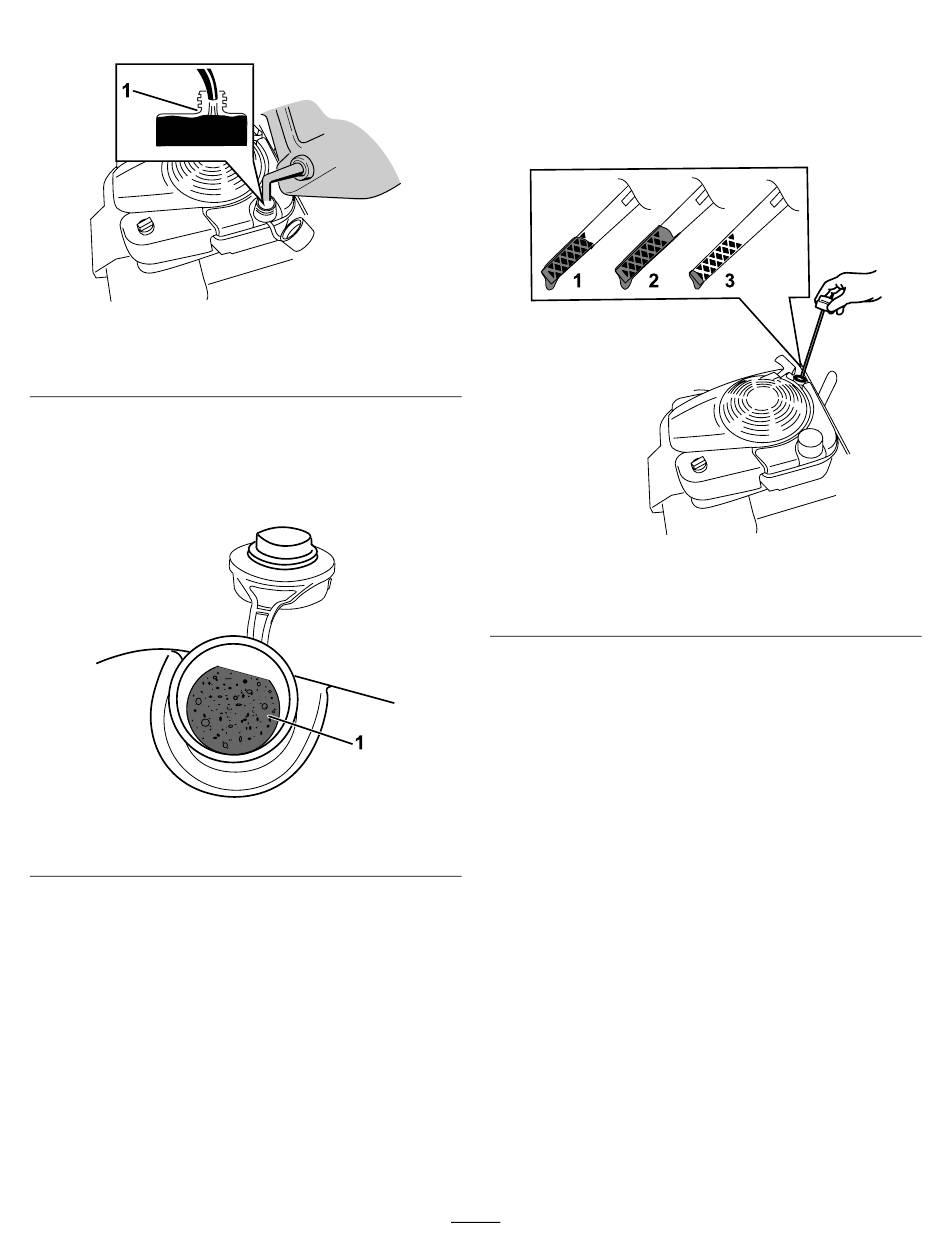 1

1 2 3

1