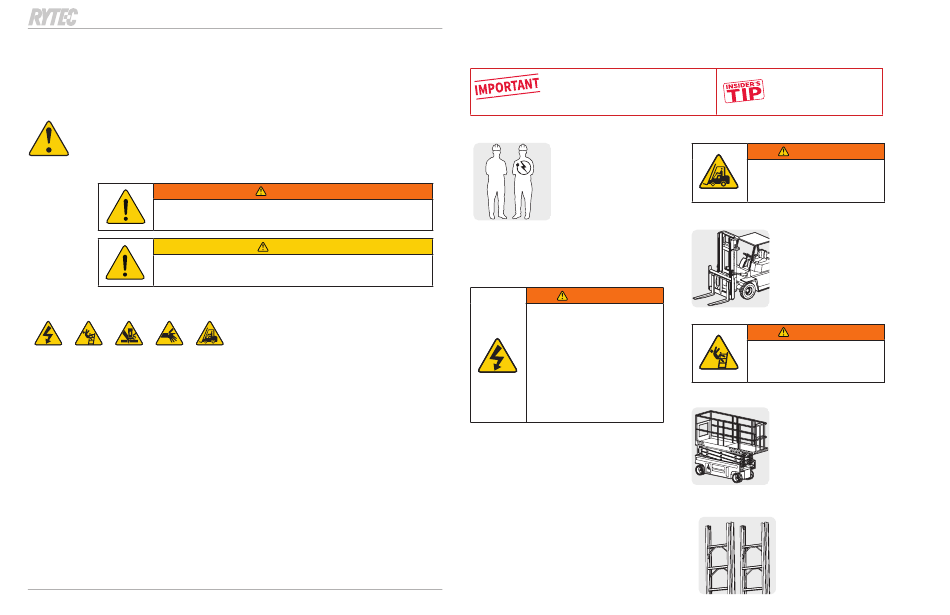 RYTEC

IMPORTANT

INSIDER'S TIP