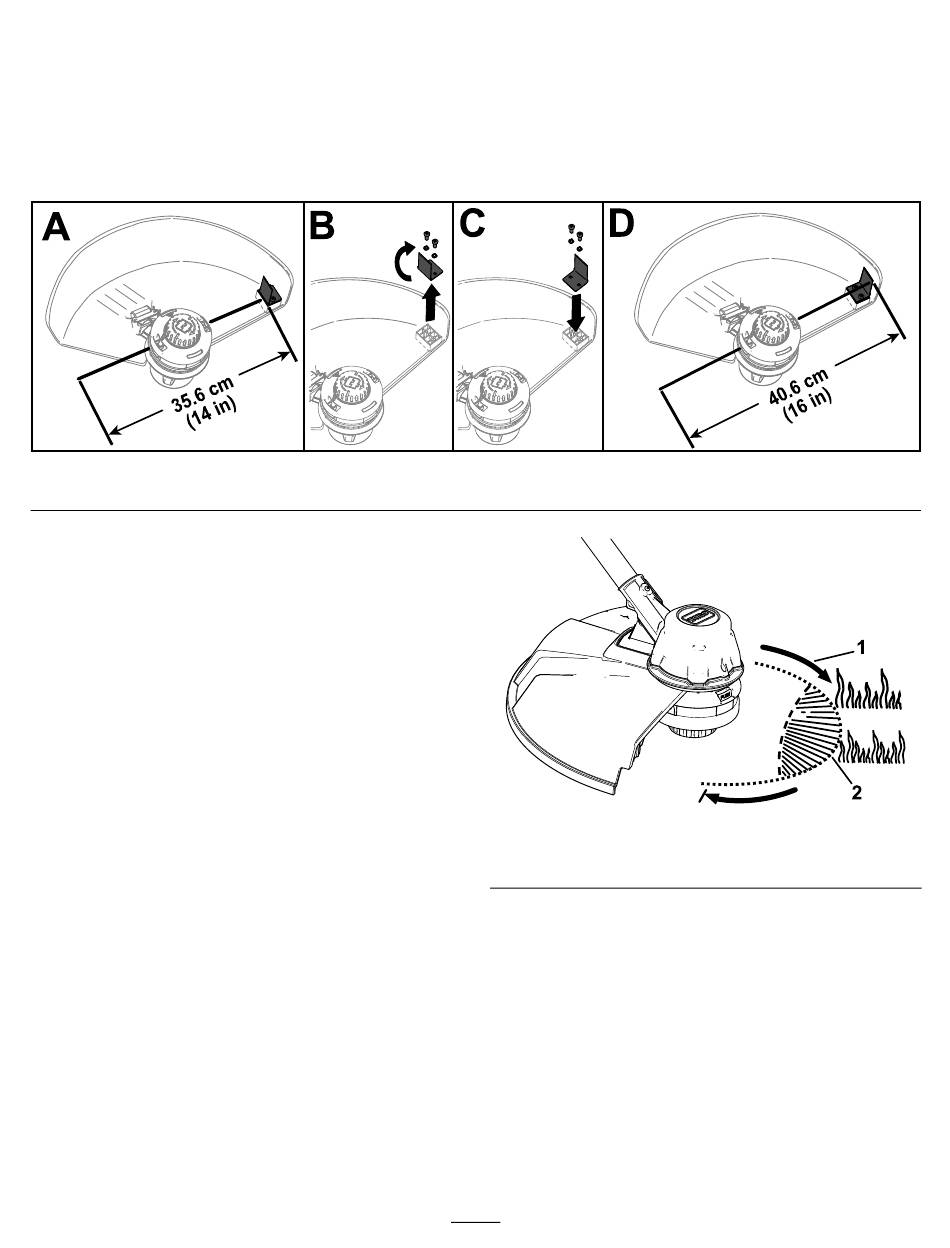 A

35.6 cm (14 in)

B

C

D

40.6 cm (16 in)

1

2