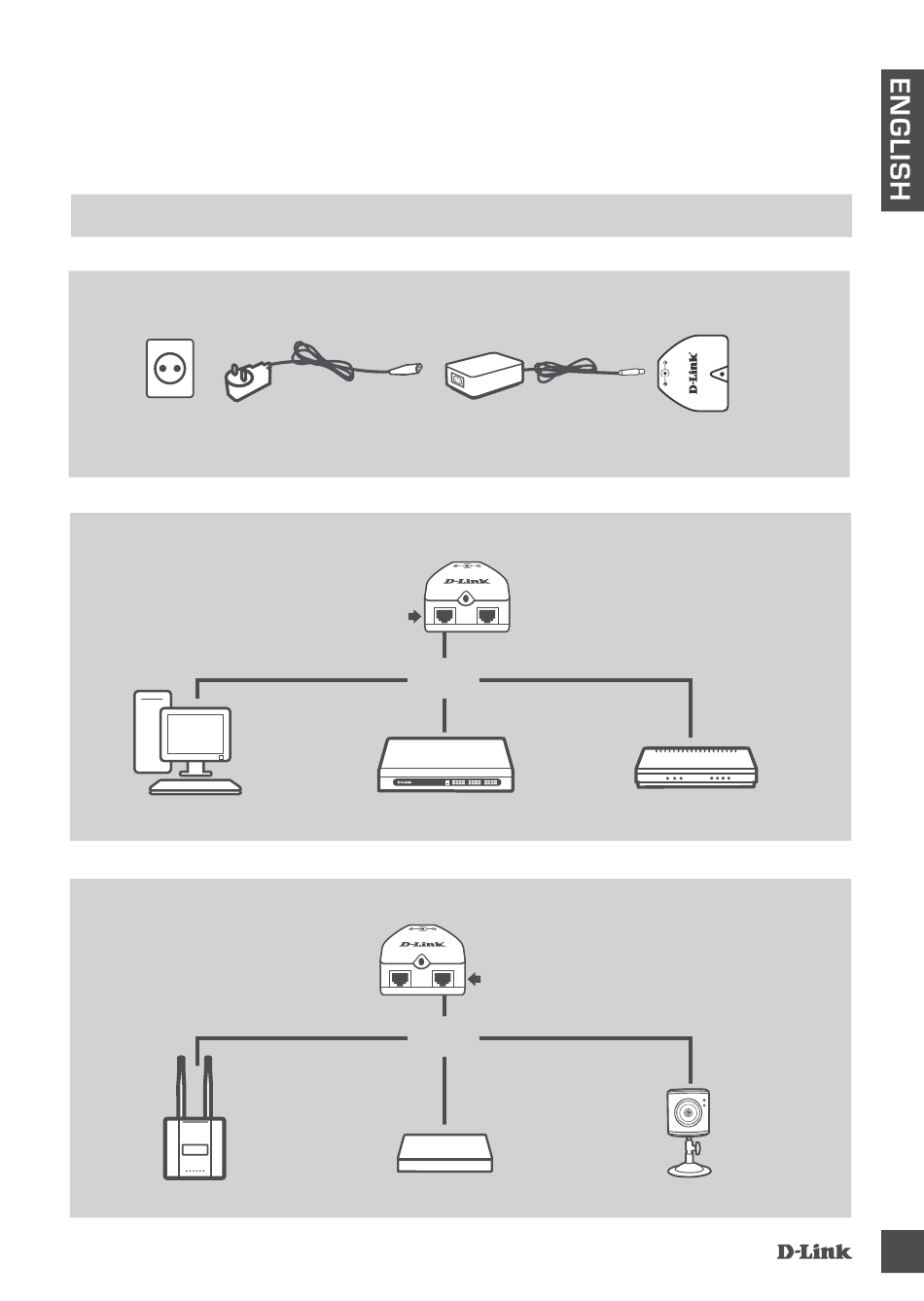 ENGLISH

D-Link

D-Link

D-Link

D-Link