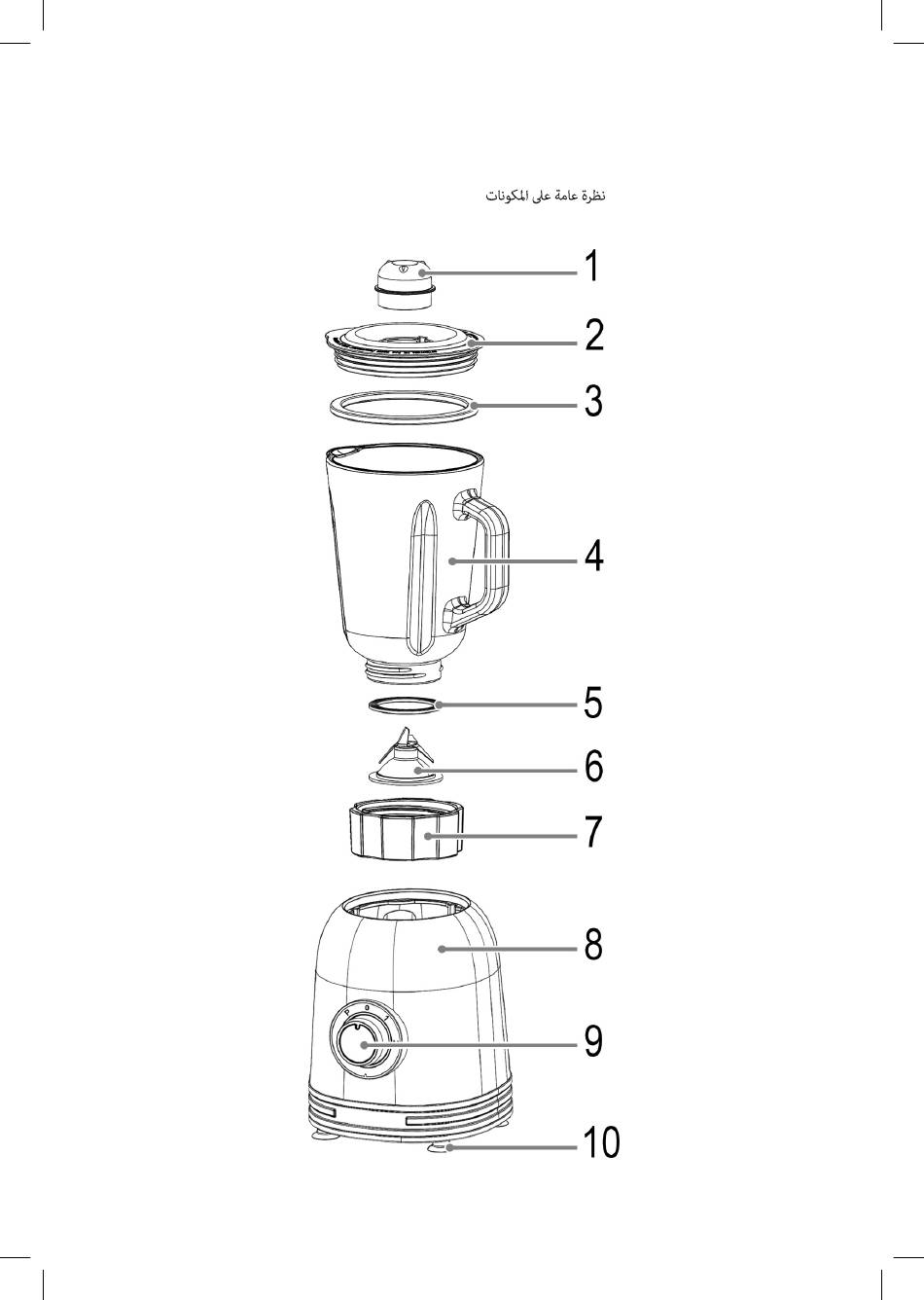 نظرة عامة على المكونات

1

2

3

4

5

6

7

8

P 0 1

9

10