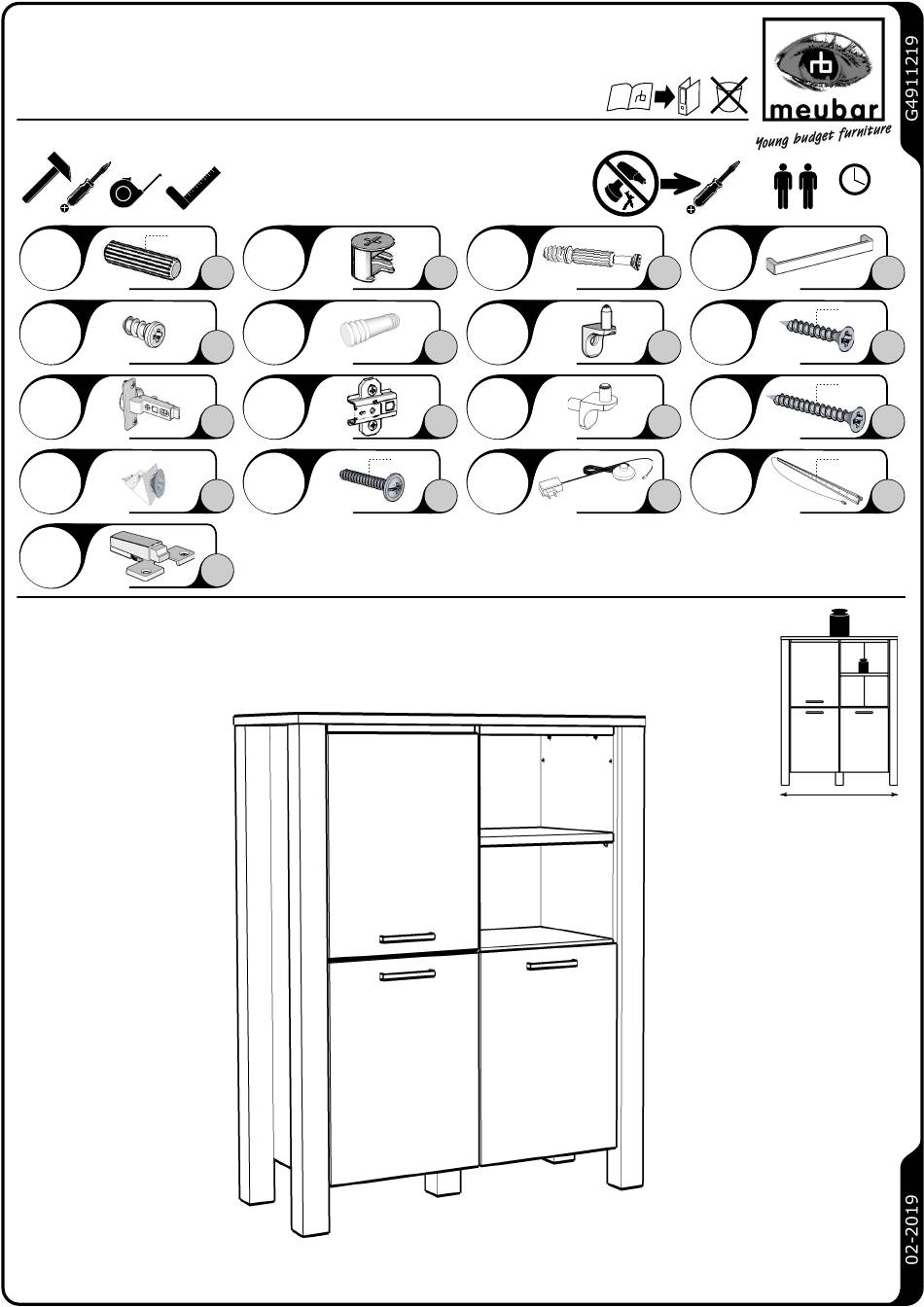 meubar
Young budget furniture
G4911219
02-2019