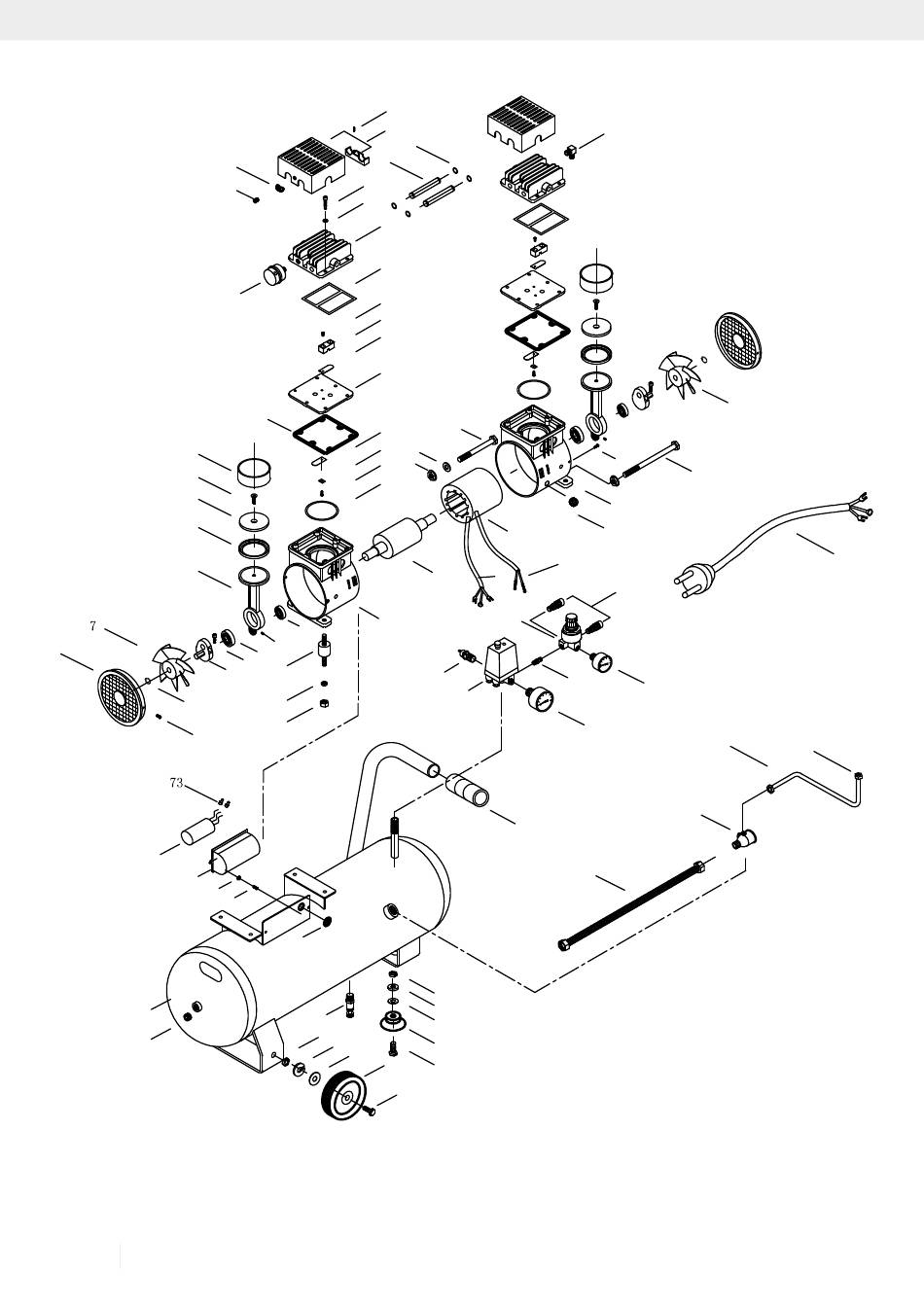 7

73