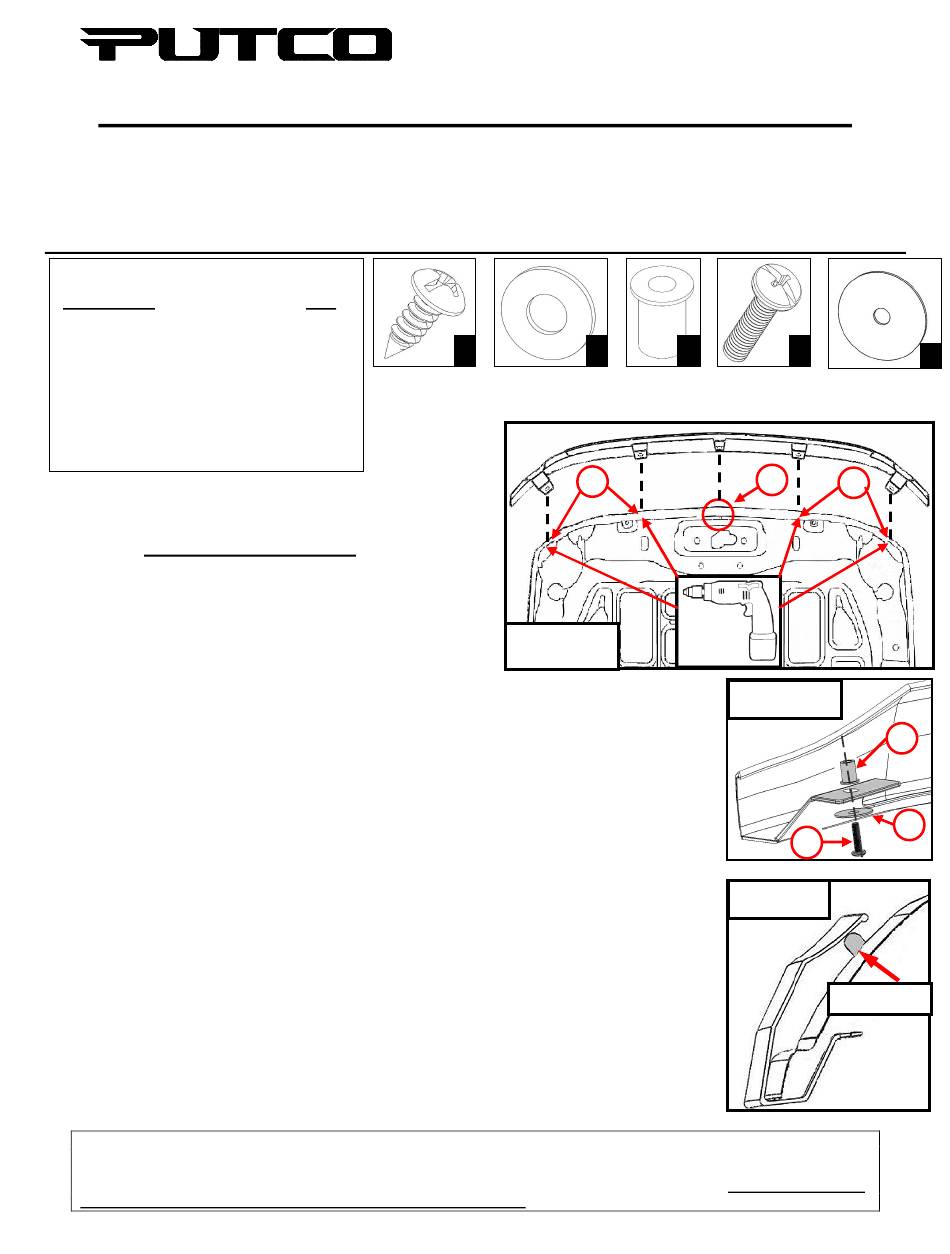 PUTCO