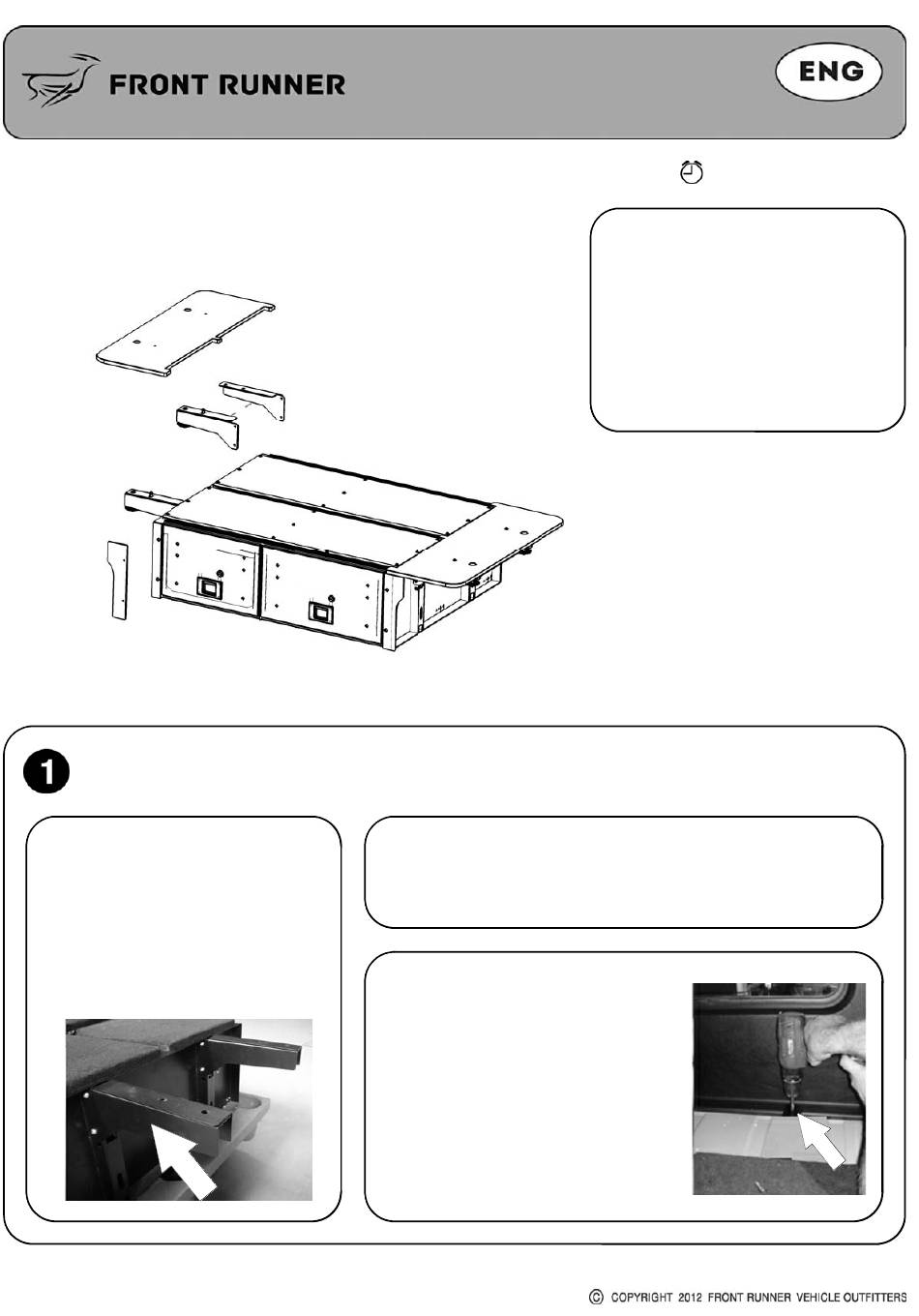 FRONT RUNNER

ENG

1

© COPYRIGHT 2012 FRONT RUNNER VEHICLE OUTFITTERS