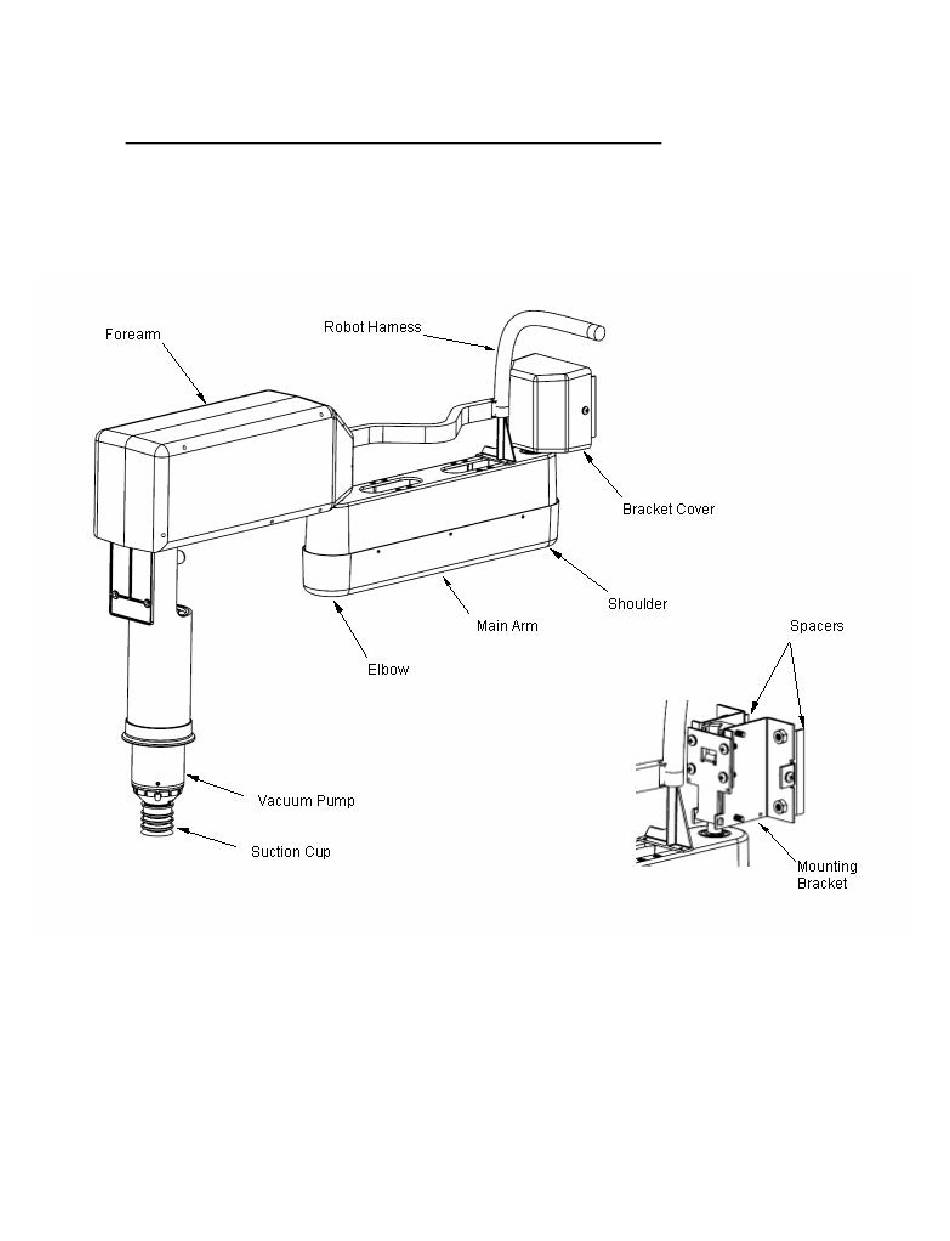 Forearm

Robot Harness

Bracket Cover

Shoulder

Main Arm

Elbow

Spacers

Vacuum Pump

Suction Cup

Mounting Bracket