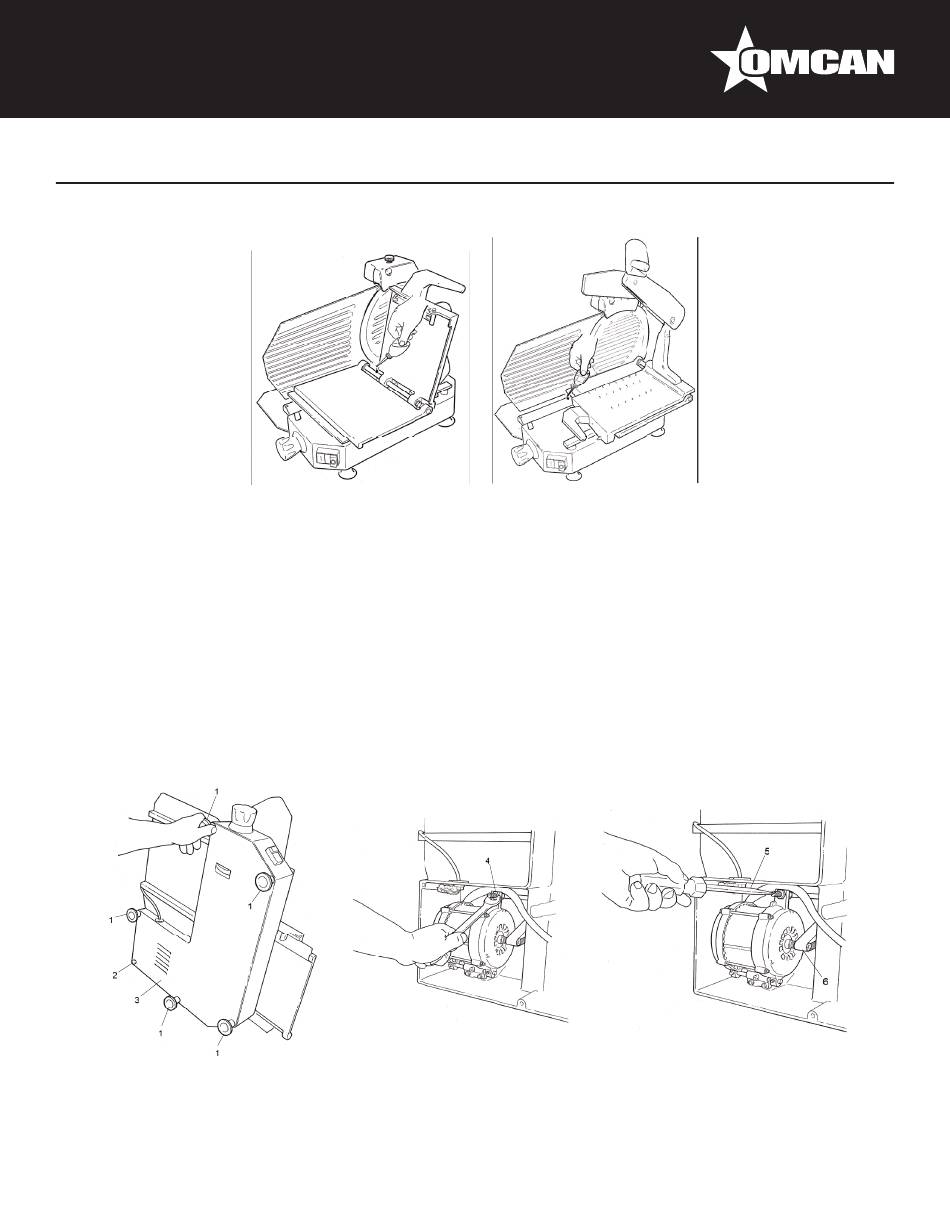 OMCAN

1

1

1

2

3

1

1

4

5

6