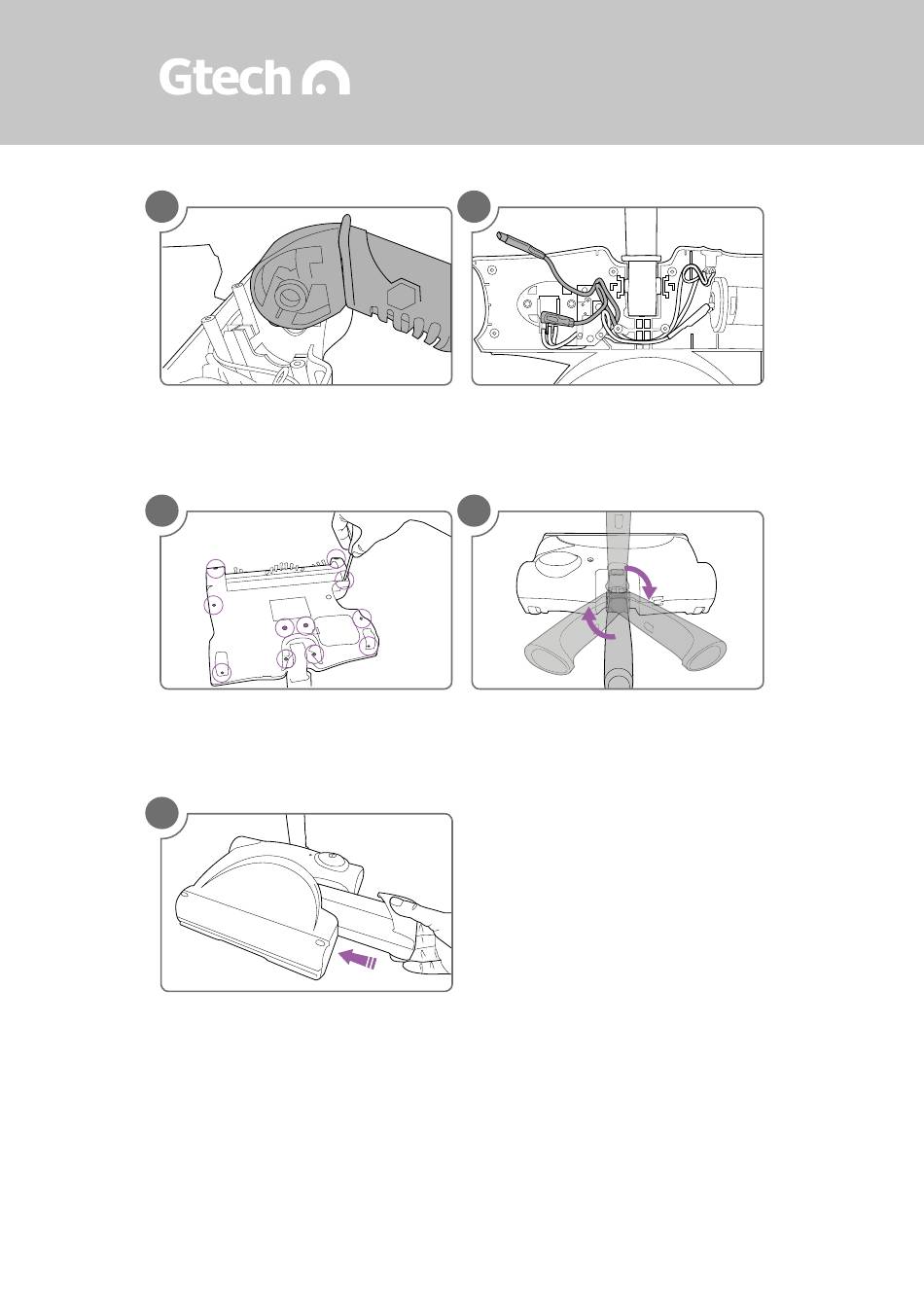 Gtech