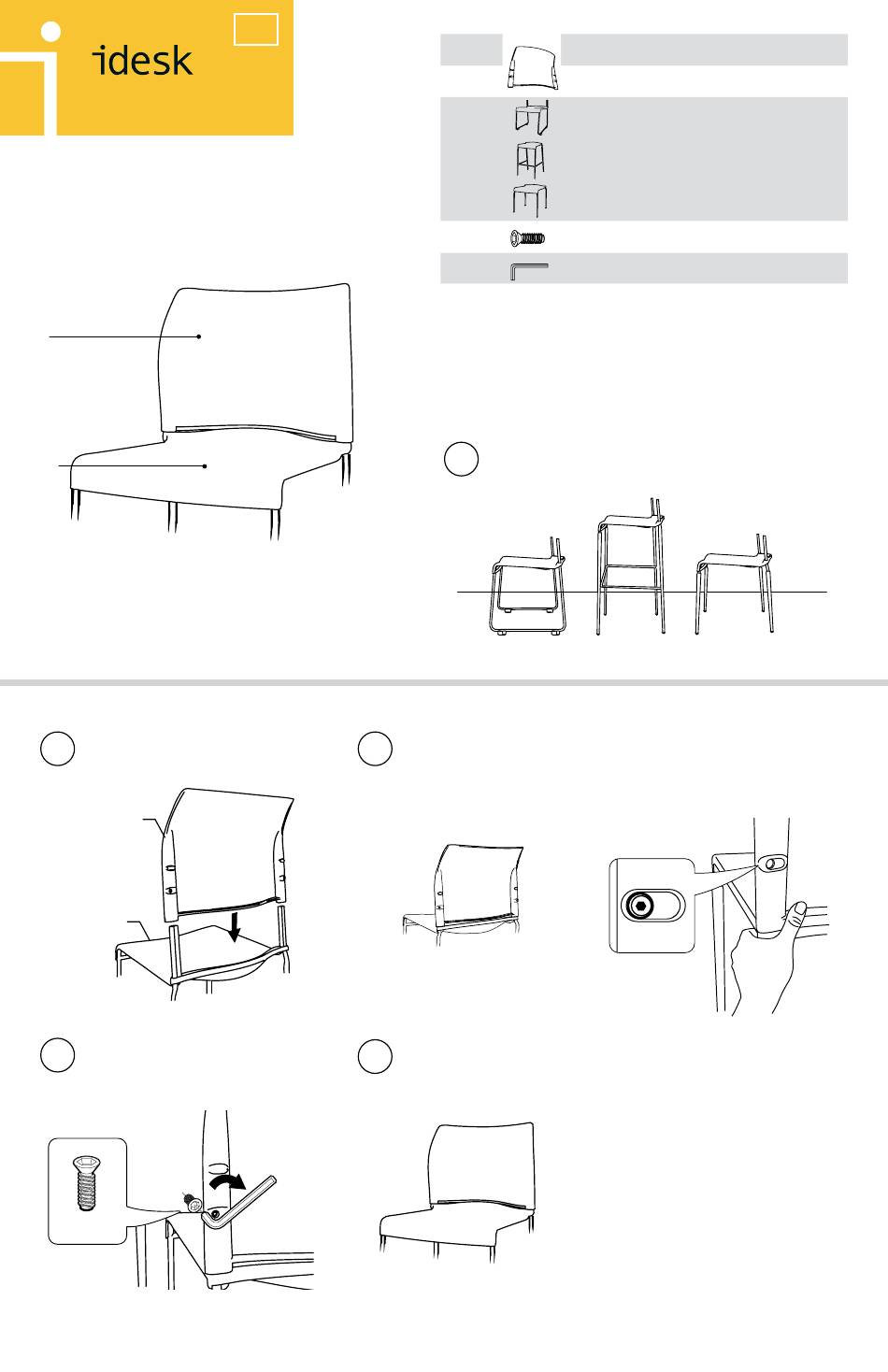 idesk