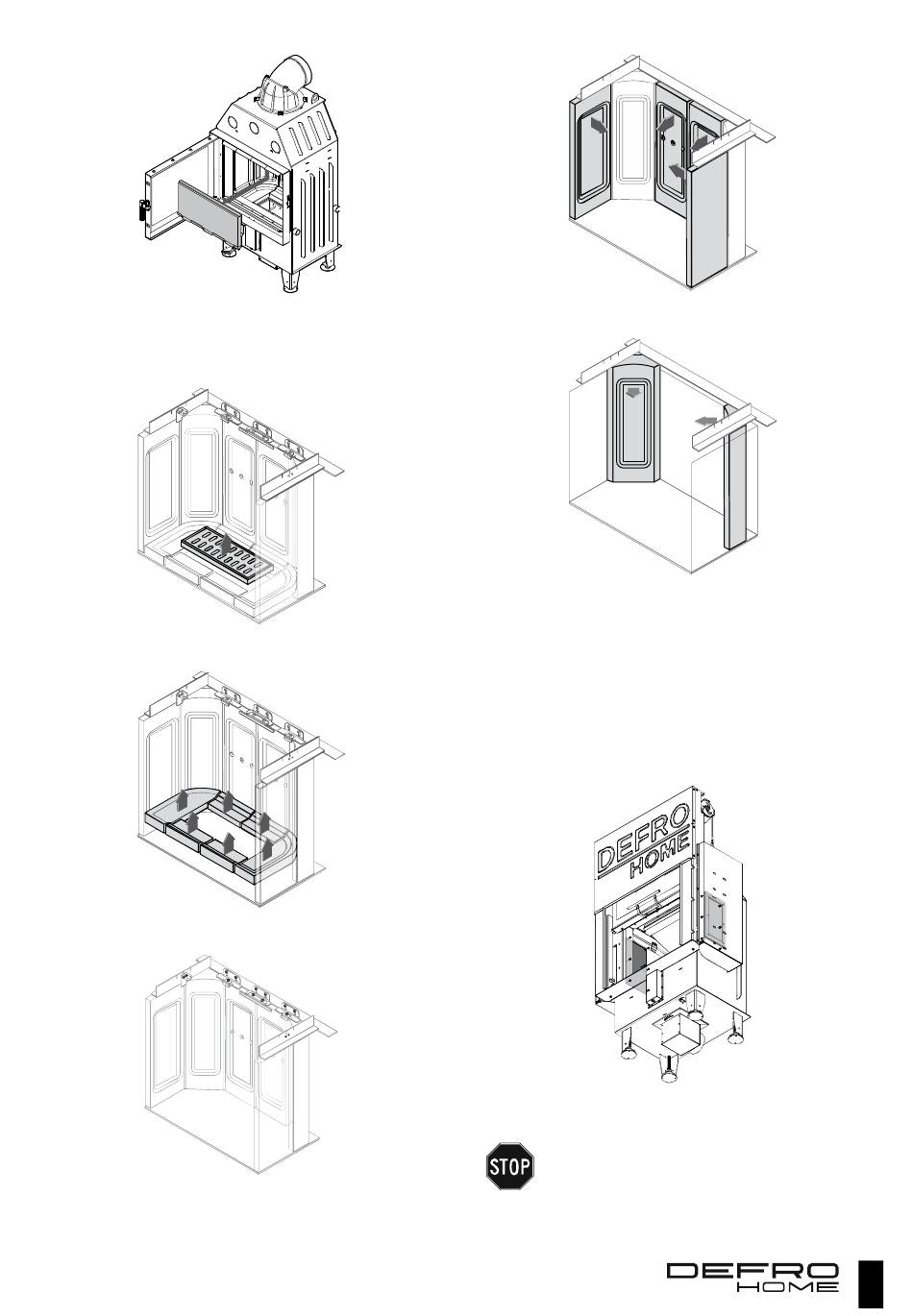 DEFRO HOME

STOP

DEFRO HOME