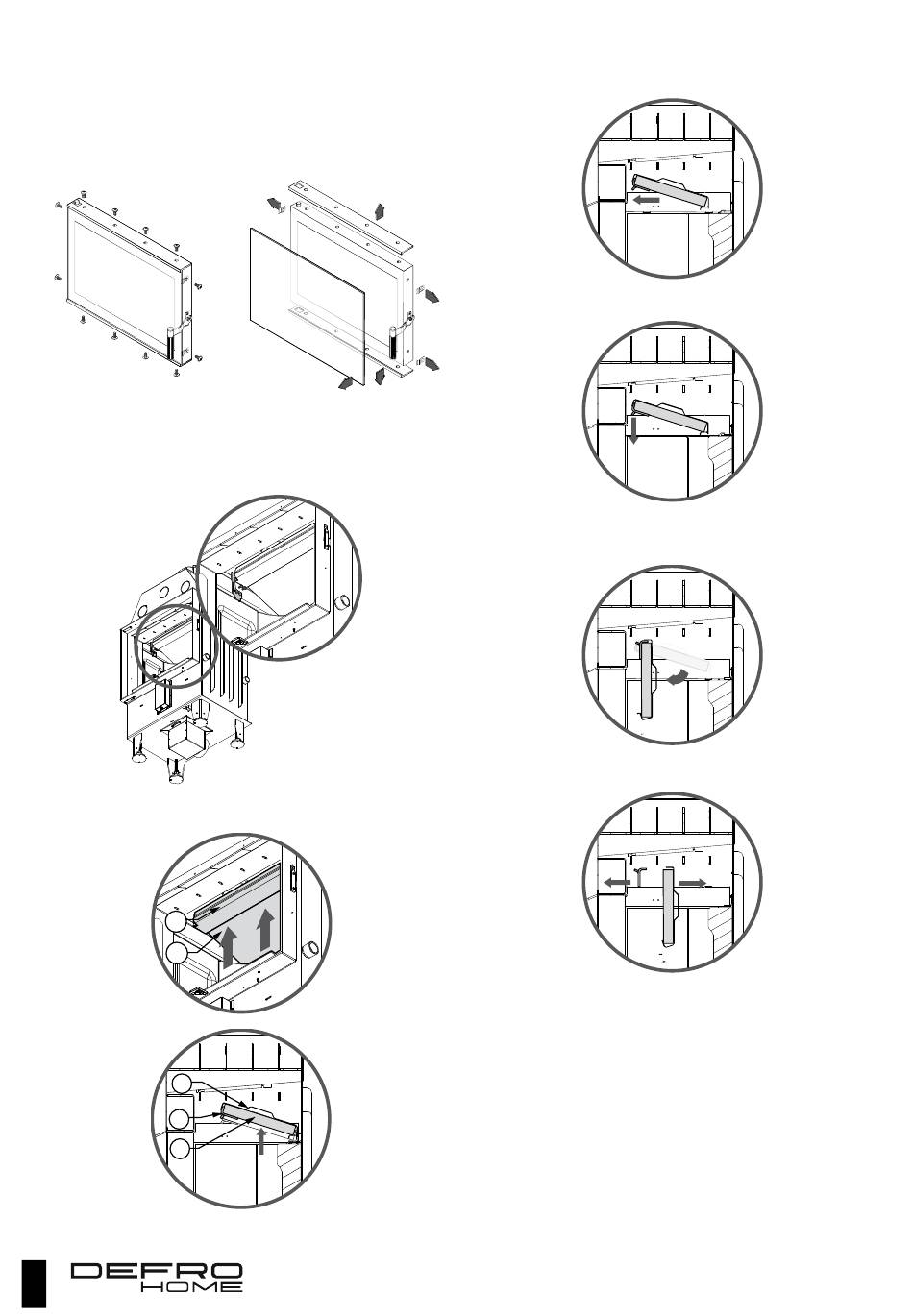 DEFRO
HOME