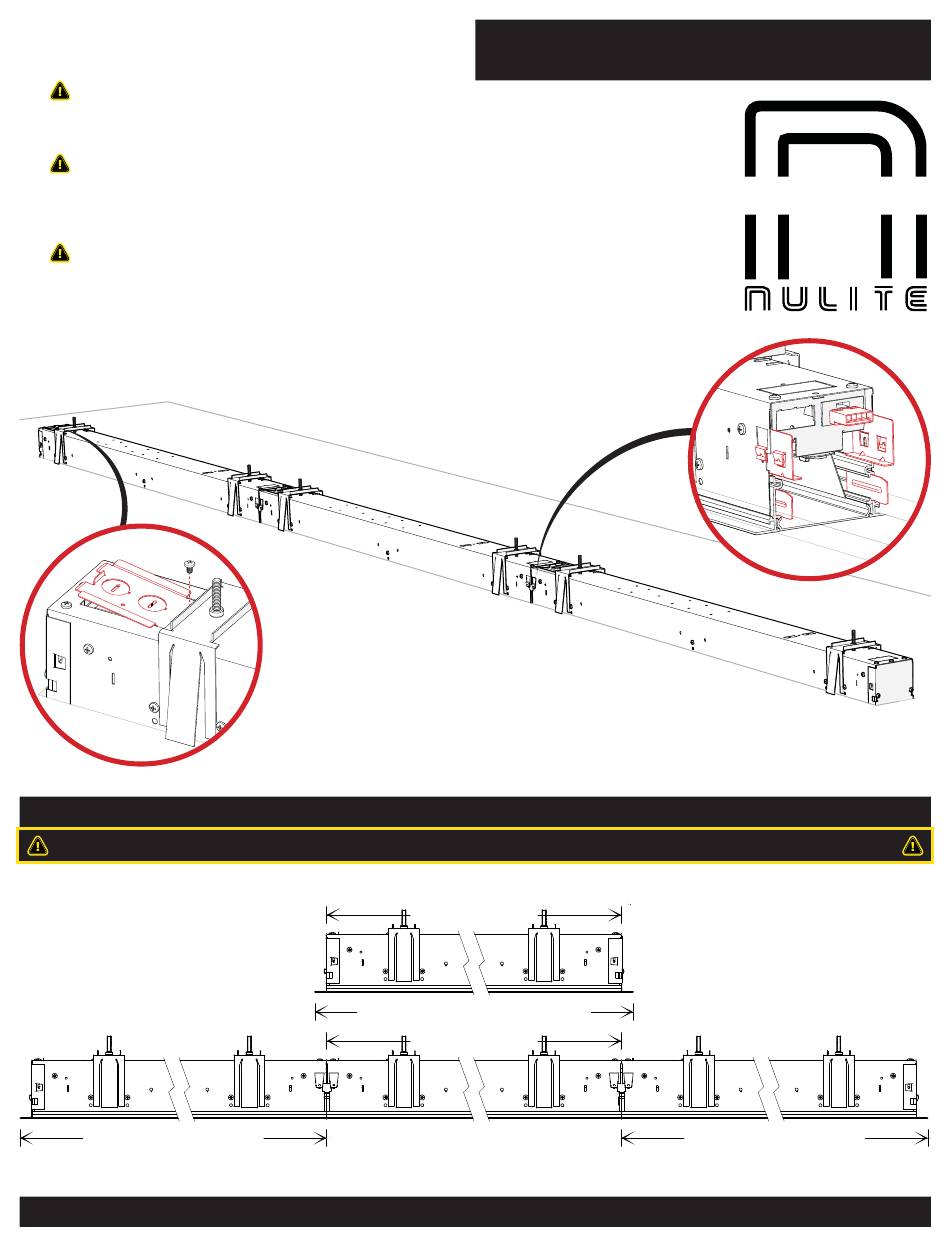 NULITE